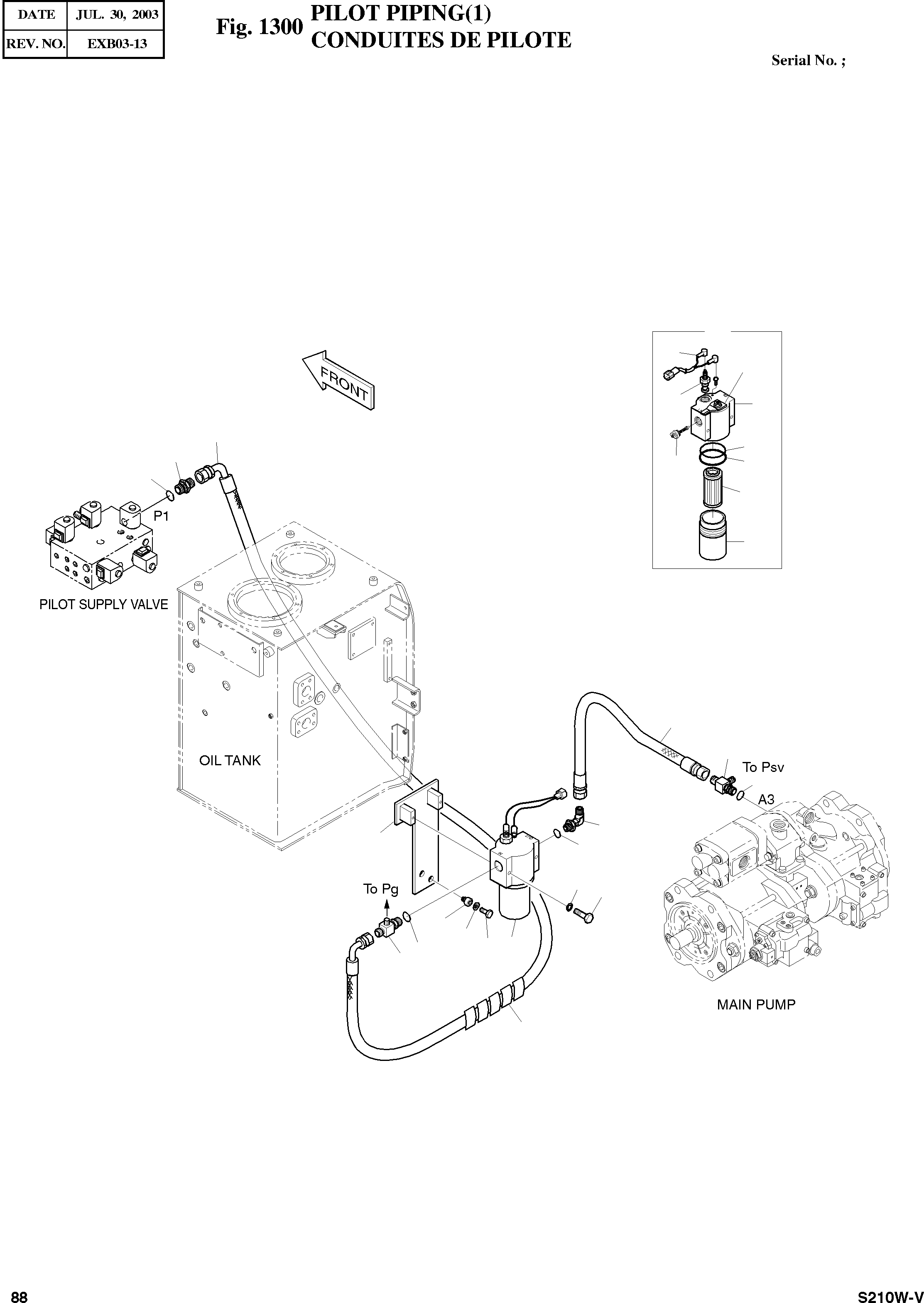 | DATE | JUL. 30, 2003 |
|---|---|
| REV. NO. | EXB03-13 |

Fig. 1300 PILOT PIPING(1)
CONDUITES DE PILOTE

Serial No. ;

FRONT

P1

PILOT SUPPLY VALVE

OIL TANK

To Psv

A3

To Pg

MAIN PUMP

88

S210W-V