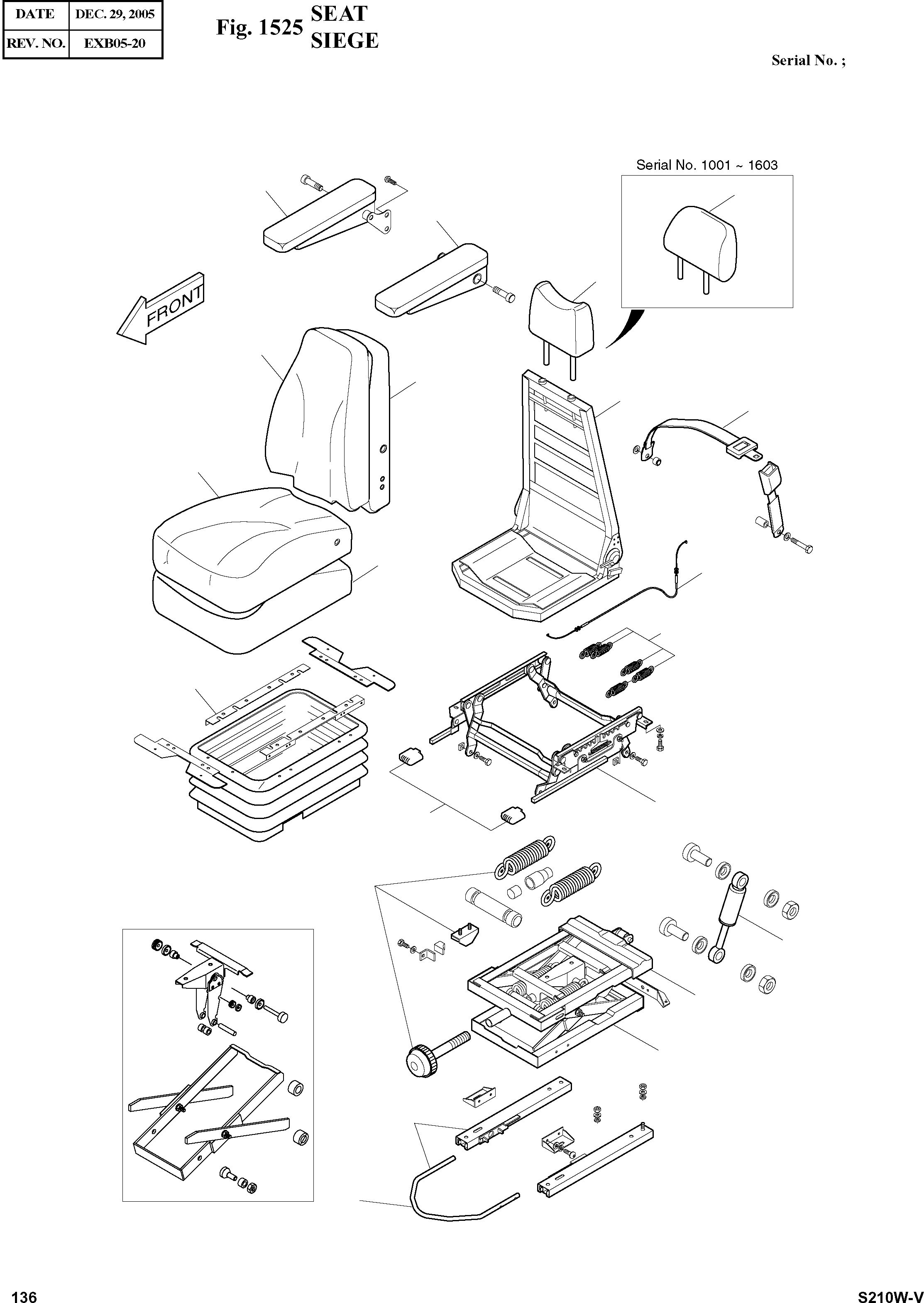 | DATE | DEC. 29, 2005 |
|---|---|
| REV. NO. | EXB05-20 |

Fig. 1525 SEAT SIEGE

Serial No. ;

Serial No. 1001 ~ 1603

FRONT

136

S210W-V