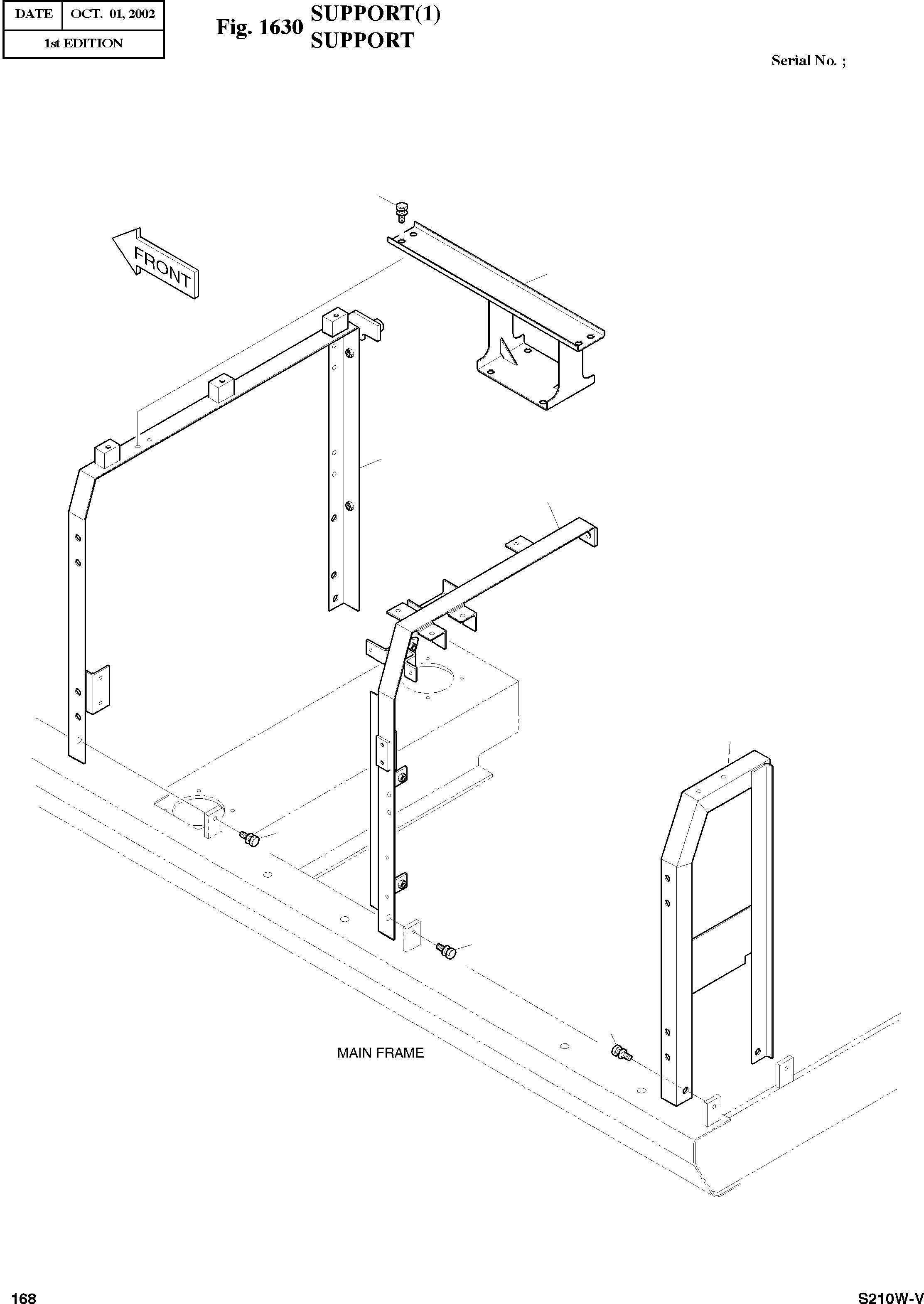 | DATE | OCT. 01, 2002 |
|---|---|
| 1st EDITION | |

Fig. 1630 SUPPORT(1) SUPPORT

Serial No. ;

FRONT

MAIN FRAME

168

S210W-V