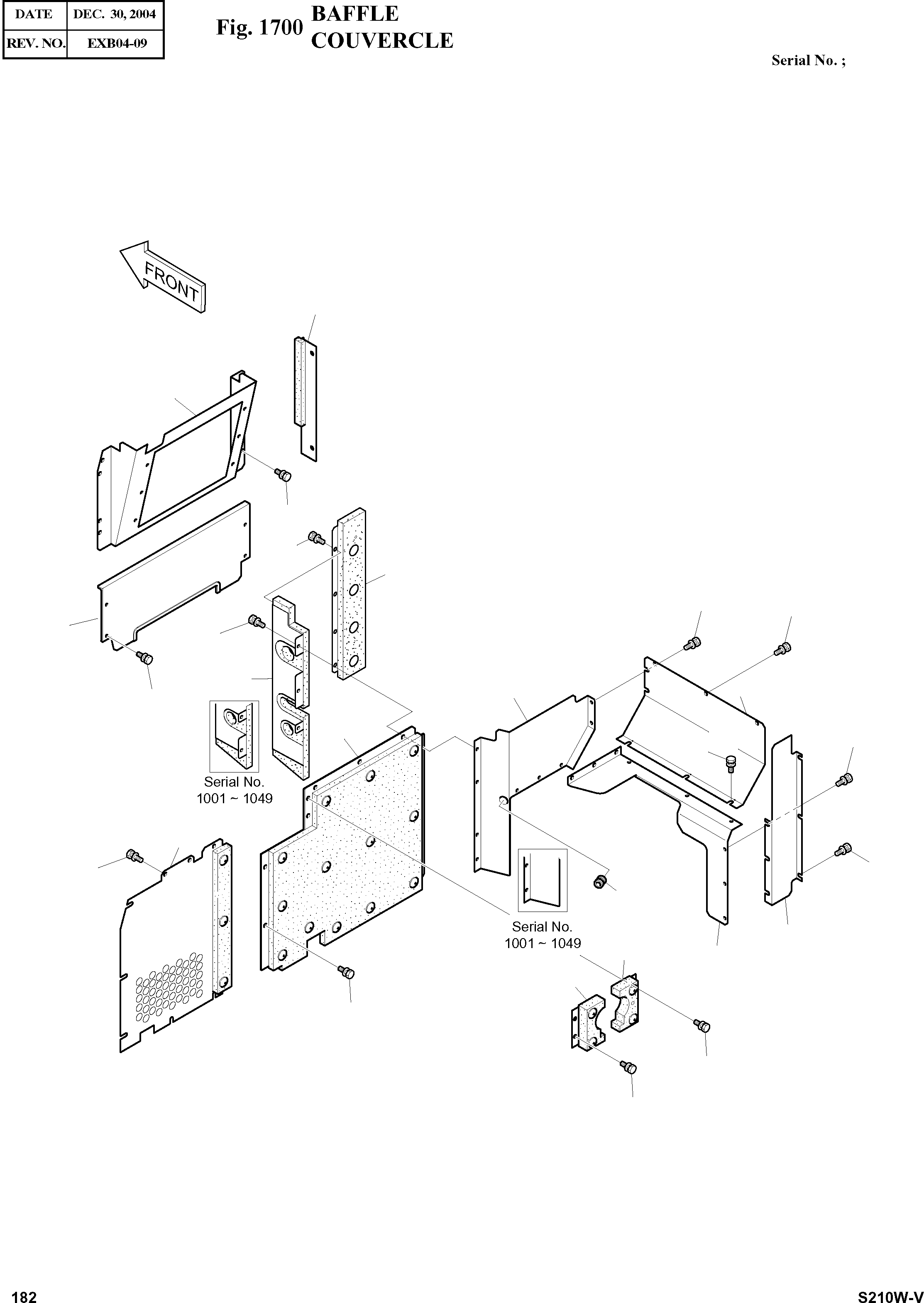 | DATE | DEC. 30, 2004 |
|---|---|
| REV. NO. | EXB04-09 |

Fig. 1700 BAFFLE
COUVERCLE

Serial No. ;

FRONT

Serial No.
1001 ~ 1049

Serial No.
1001 ~ 1049

182

S210W-V