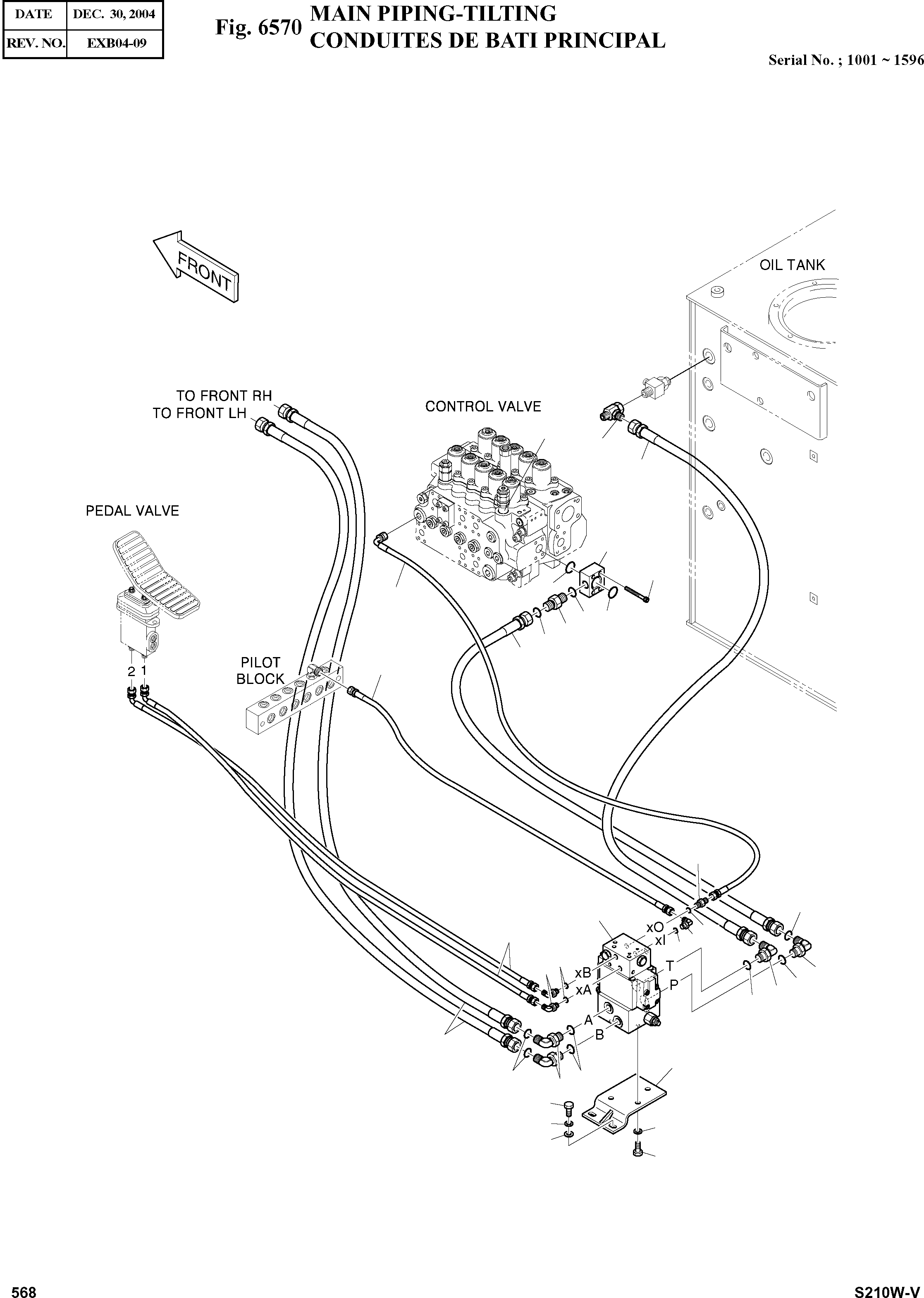 | DATE | DEC. 30, 2004 |
|---|---|
| REV. NO. | EXB04-09 |

Fig. 6570 MAIN PIPING-TILTING
CONDUITES DE BATI PRINCIPAL

Serial No. ; 1001 ~ 1596

FRONT

OIL TANK

TO FRONT RH
TO FRONT LH

CONTROL VALVE

PEDAL VALVE

2 1

PILOT BLOCK

xO
xI
T
P
xB
xA
A
B

568

S210W-V