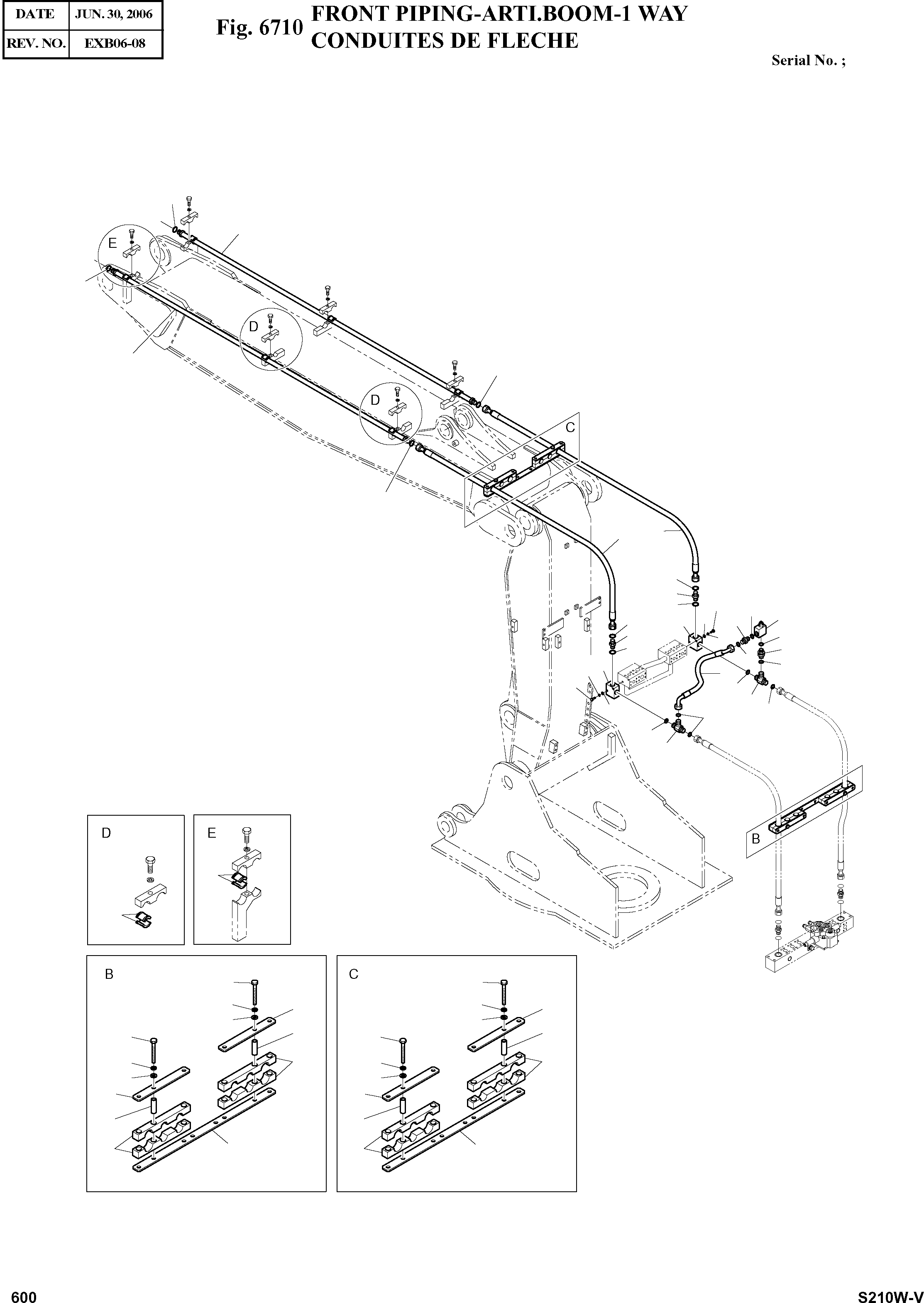 | DATE | JUN. 30, 2006 |
|---|---|
| REV. NO. | EXB06-08 |

Fig. 6710 FRONT PIPING-ARTI.BOOM-1 WAY
CONDUITES DE FLECHE

Serial No. ;

E

D

D

C

B

D

E

B

C

600

S210W-V