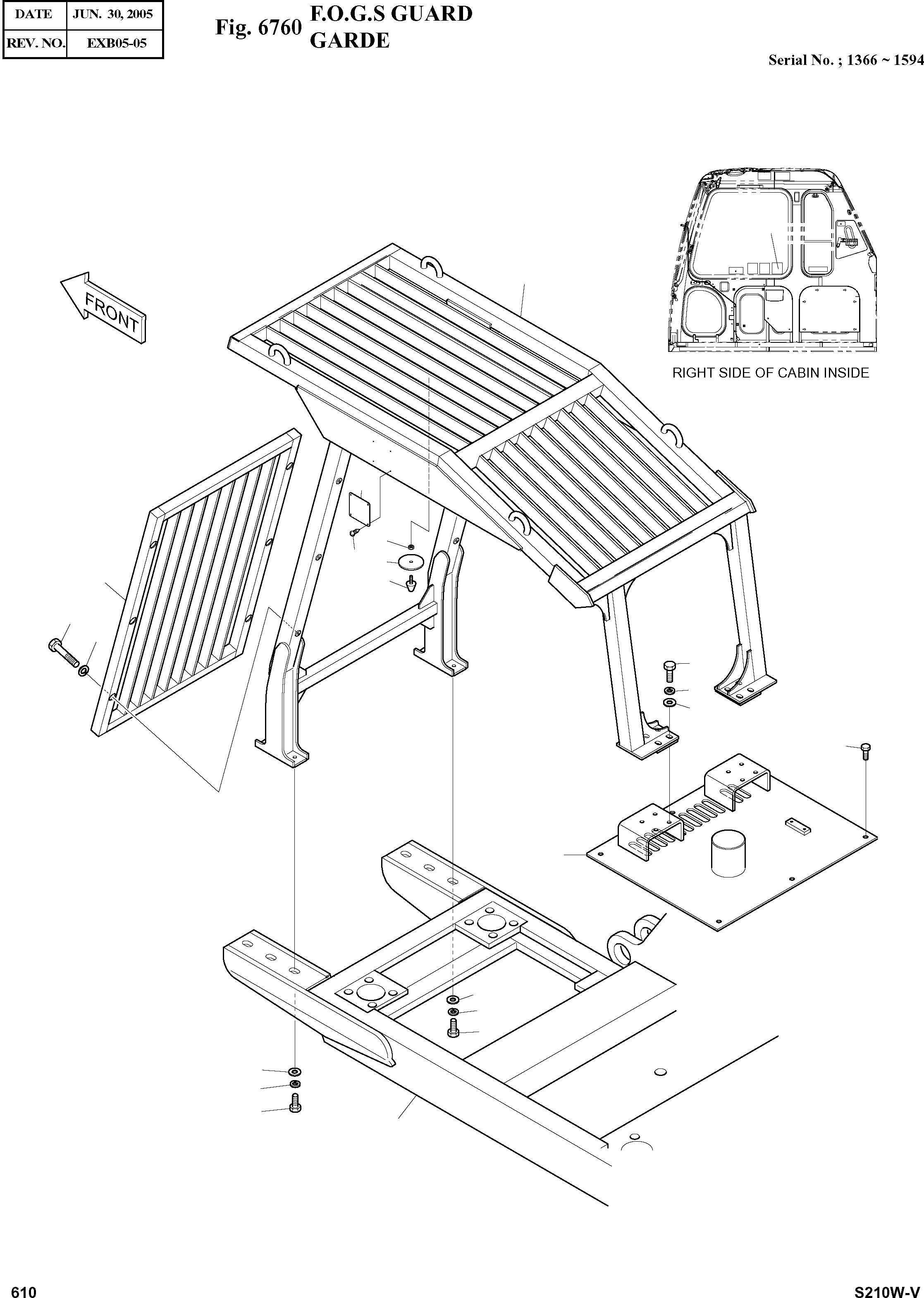 | DATE | JUN. 30, 2005 |
|---|---|
| REV. NO. | EXB05-05 |

Fig. 6760 F.O.G.S GUARD
GARDE

Serial No. ; 1366 ~ 1594

FRONT

RIGHT SIDE OF CABIN INSIDE

610

S210W-V