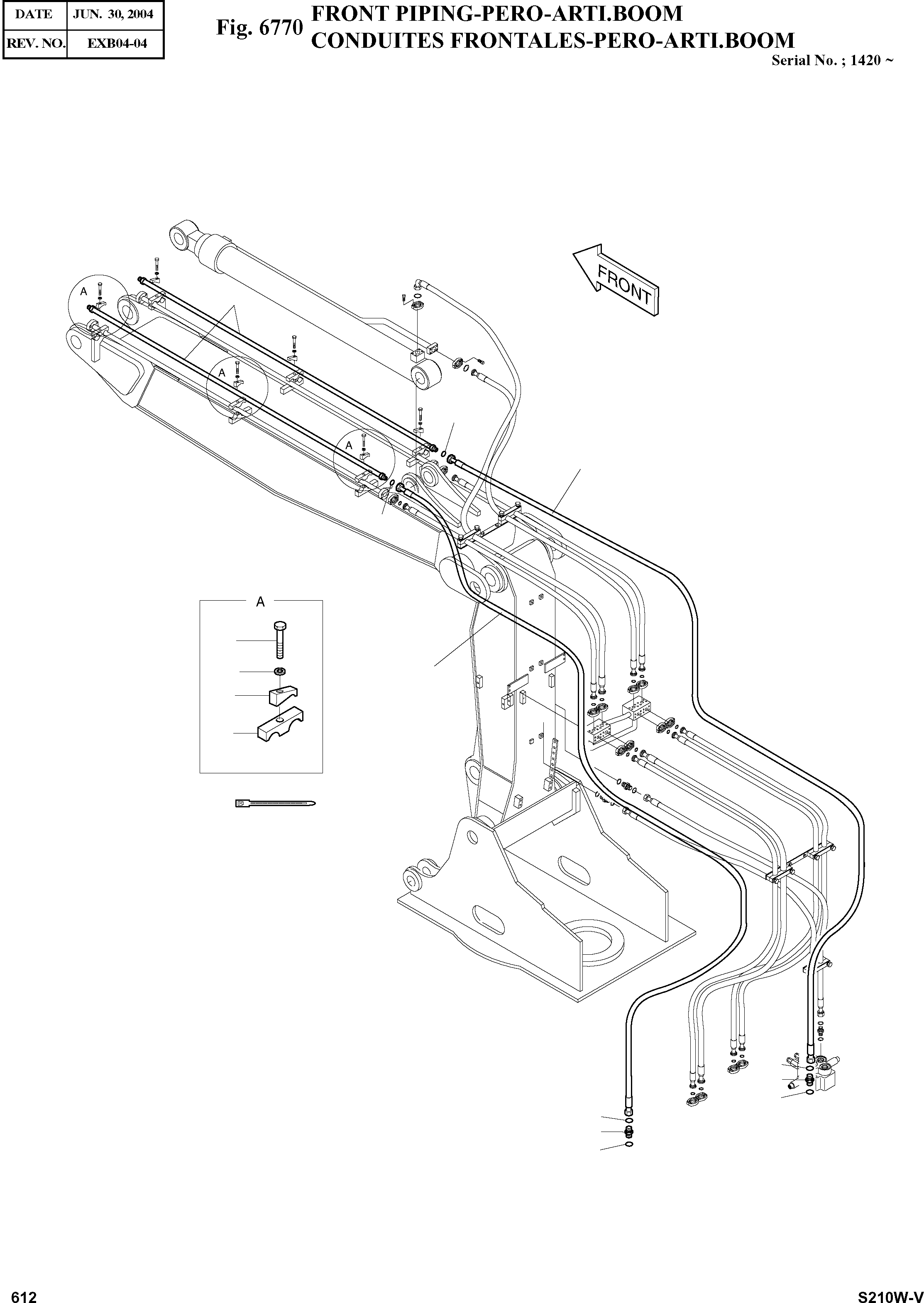 | DATE | JUN. 30, 2004 |
|---|---|
| REV. NO. | EXB04-04 |

Fig. 6770 FRONT PIPING-PERO-ARTI.BOOM
CONDUITES FRONTALES-PERO-ARTI.BOOM

Serial No. ; 1420 ~

FRONT

A

A

A

A

612

S210W-V