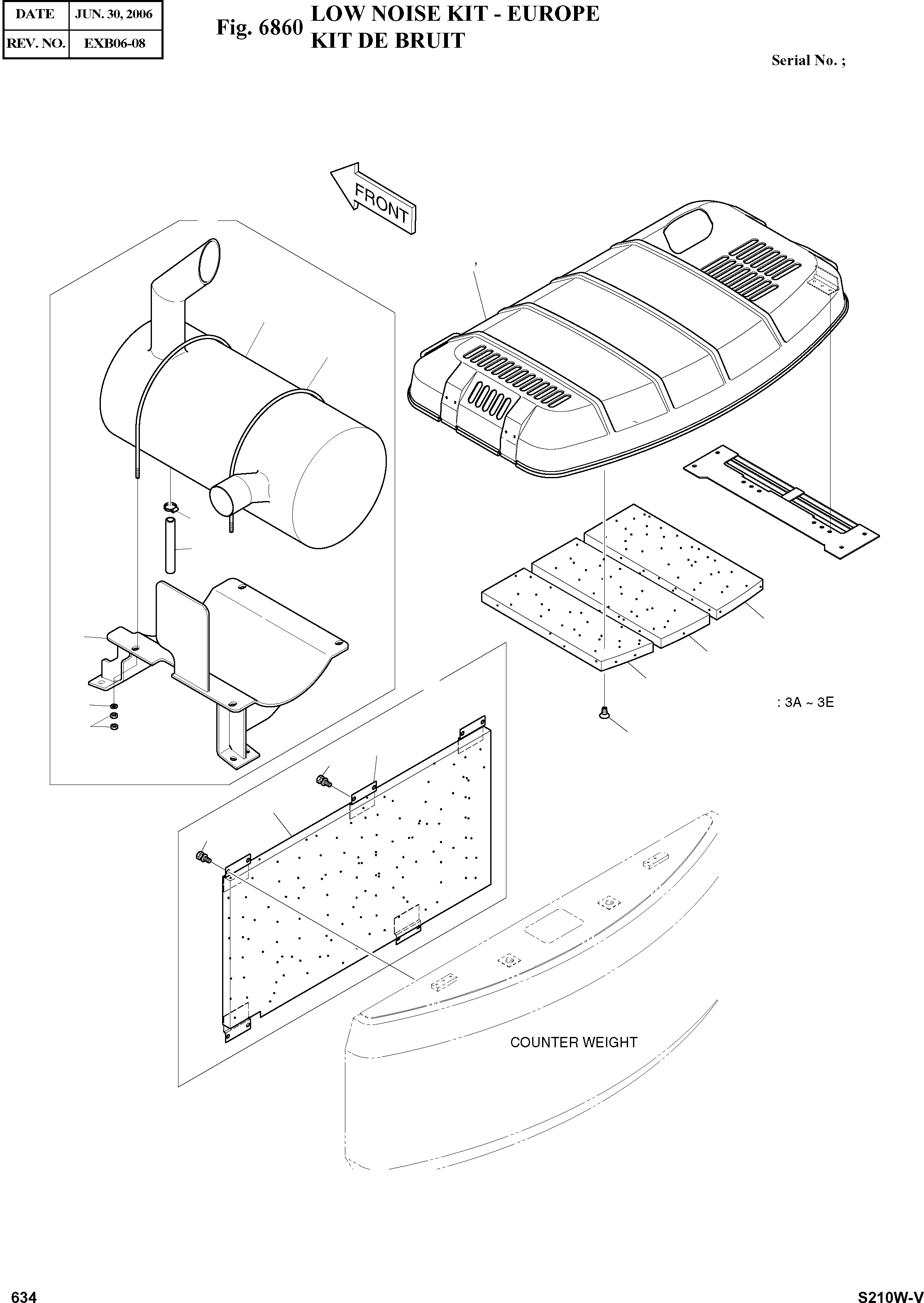 | DATE | JUN. 30, 2006 |
|---|---|
| REV. NO. | EXB06-08 |

Fig. 6860 LOW NOISE KIT - EUROPE
KIT DE BRUIT

Serial No. ;

FRONT

: 3A ~ 3E

COUNTER WEIGHT

634

S210W-V