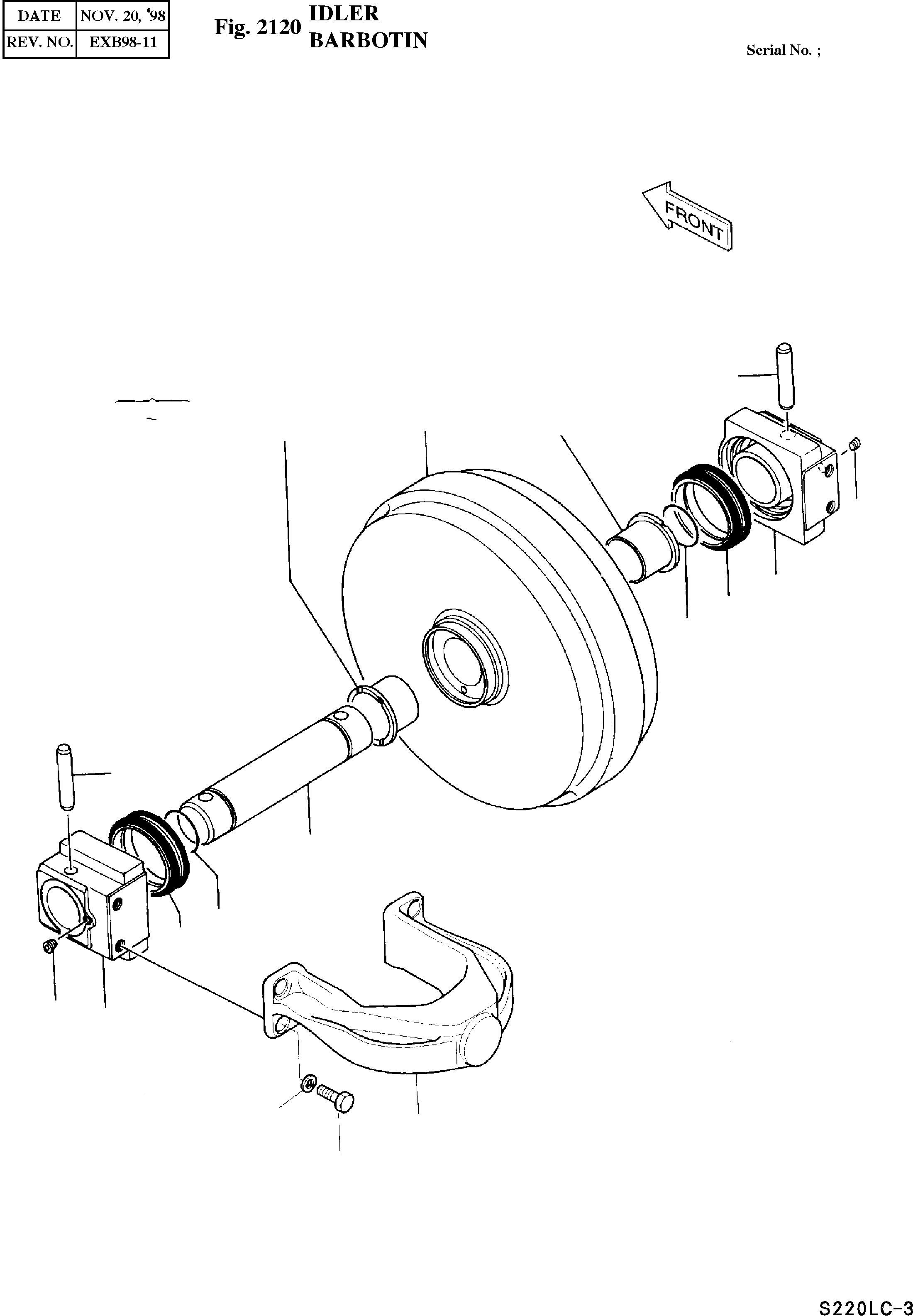 | DATE | NOV. 20, '98 |
|---|---|
| REV. NO. | EXB98-11 |

Fig. 2120 IDLER BARBOTIN

Serial No. ;

FRONT

S220LC-3