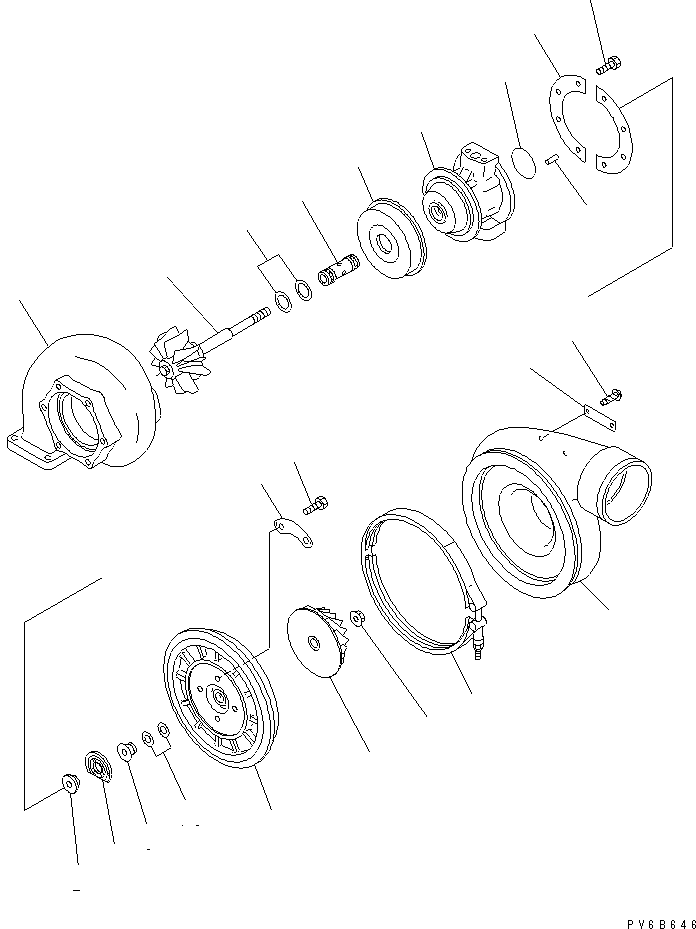 PV6B646