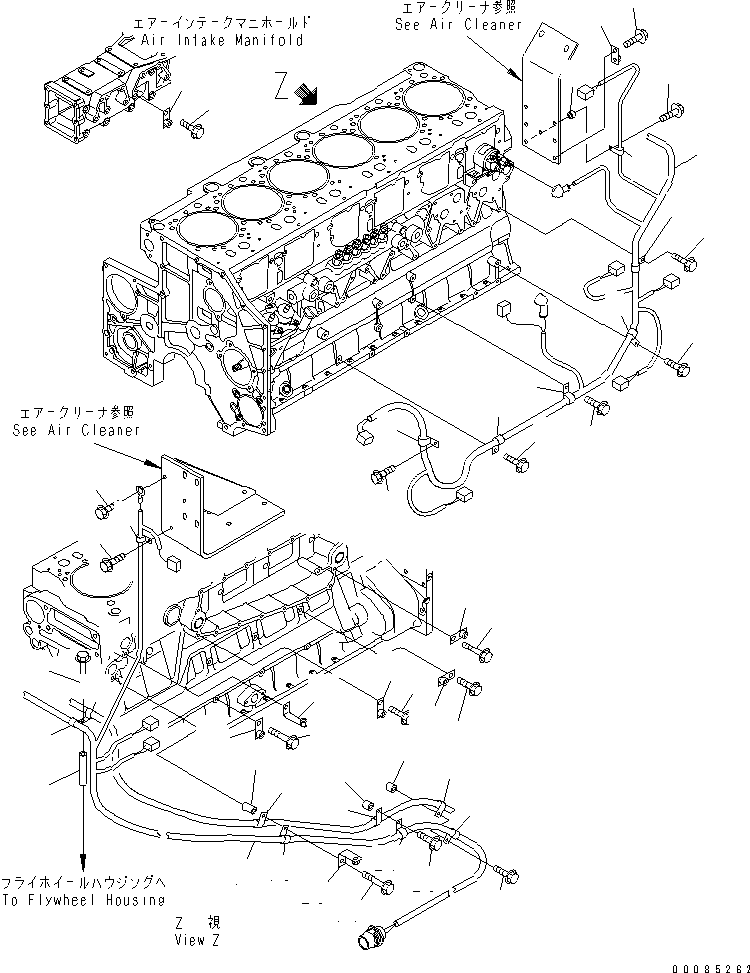 エアーインテークマニホールド
Air Intake Manifold

エアークリーナ参照
See Air Cleaner

Z

エアークリーナ参照
See Air Cleaner

フライホイールハウジングへ
To Flywheel Housing

Z 視
View Z

00085262