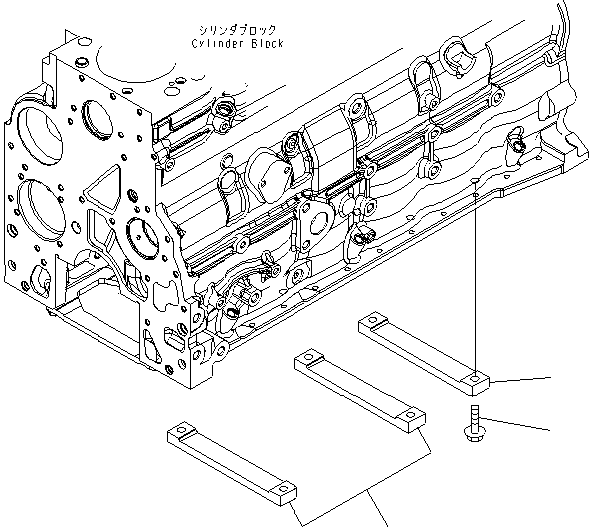 シリンダブロック
Cylinder Block