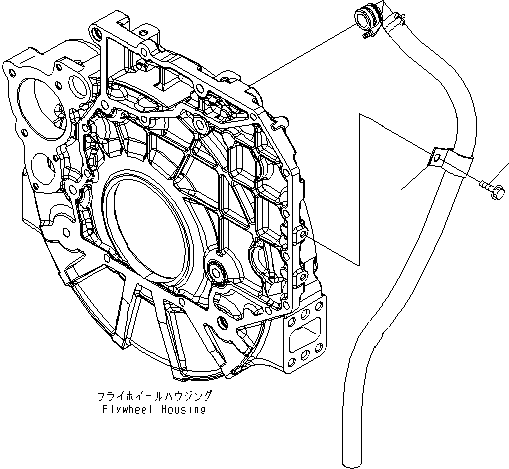 フライホイールハウジング
Flywheel Housing