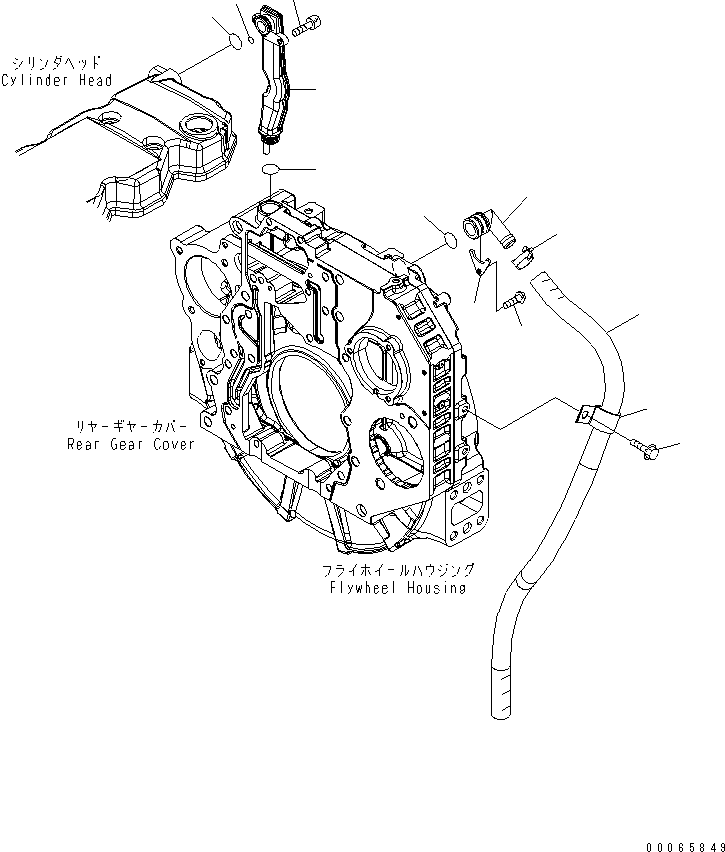 シリンダヘッド
Cylinder Head

リヤーギヤーカバー
Rear Gear Cover

フライホイールハウジング
Flywheel Housing

00065849