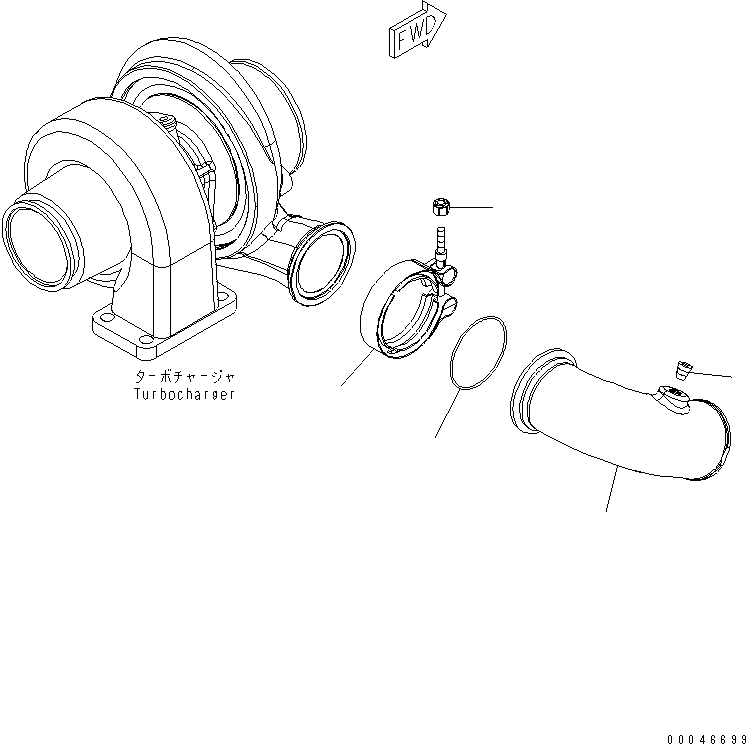 FWD

ターボチャージャ
Turbocharger

00046699