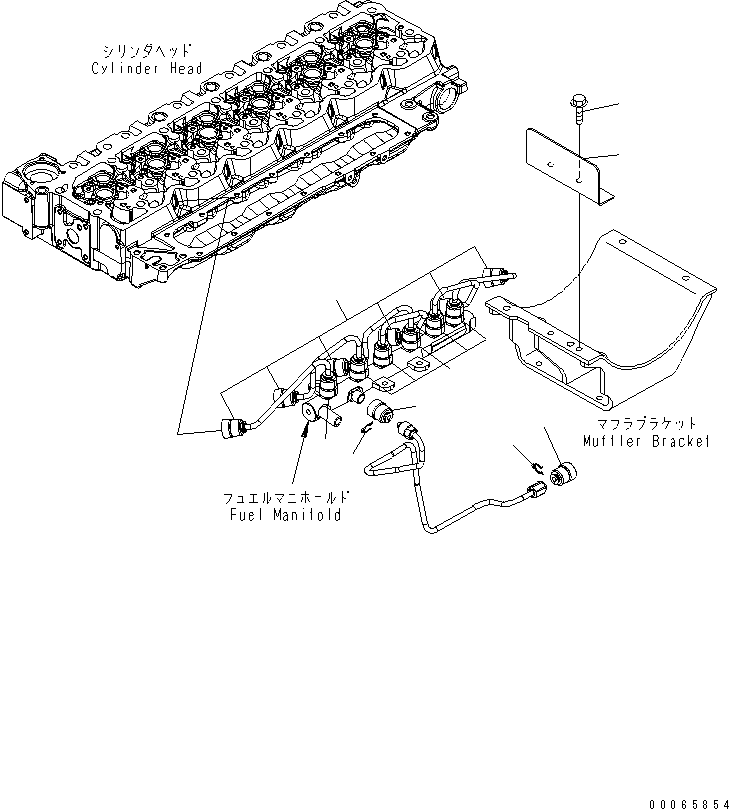 シリンダヘッド
Cylinder Head

マフラブラケット
Muffler Bracket

フュエルマニホールド
Fuel Manifold

00065854