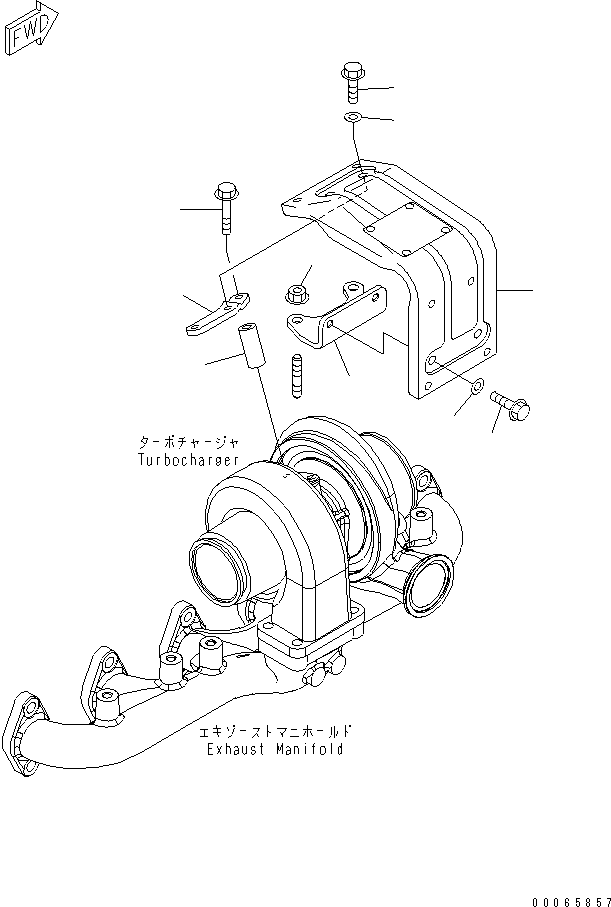 FWD

ターボチャージャ
Turbocharger

エキゾーストマニホールド
Exhaust Manifold

00065857