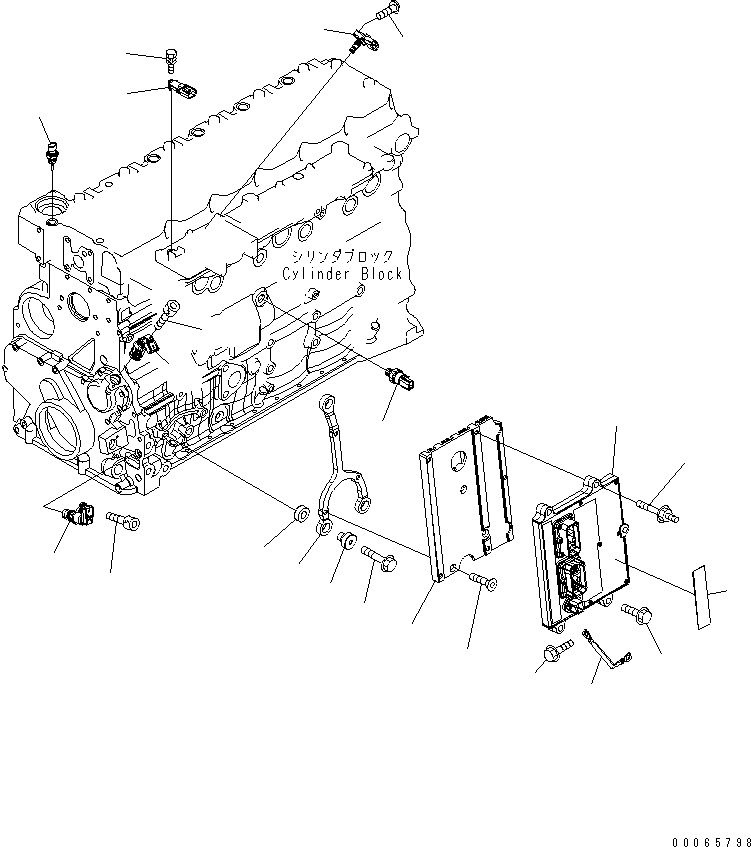 シリンダブロック
Cylinder Block

00065798