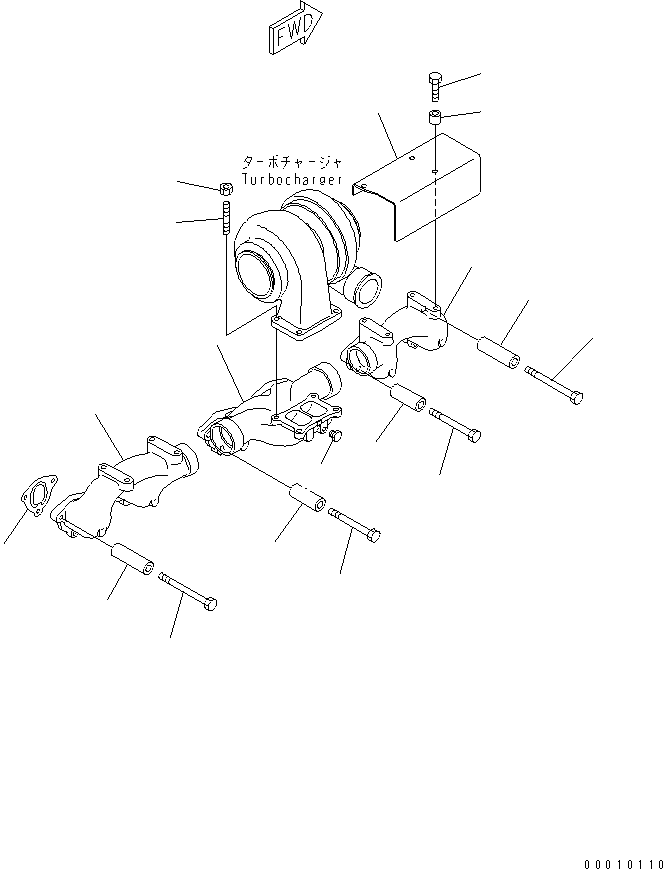 FWD

ターボチャージャ
Turbocharger

00010110