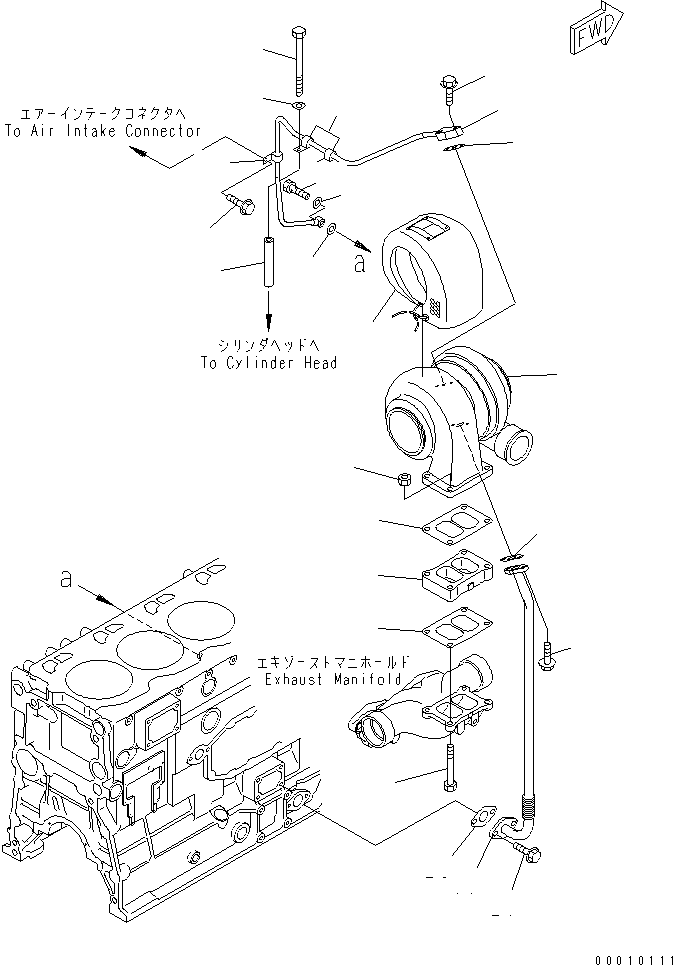 FWD

エアーインテークコネクタへ
To Air Intake Connector

a

シリンダヘッドへ
To Cylinder Head

a

エキゾーストマニホールド
Exhaust Manifold

00010111