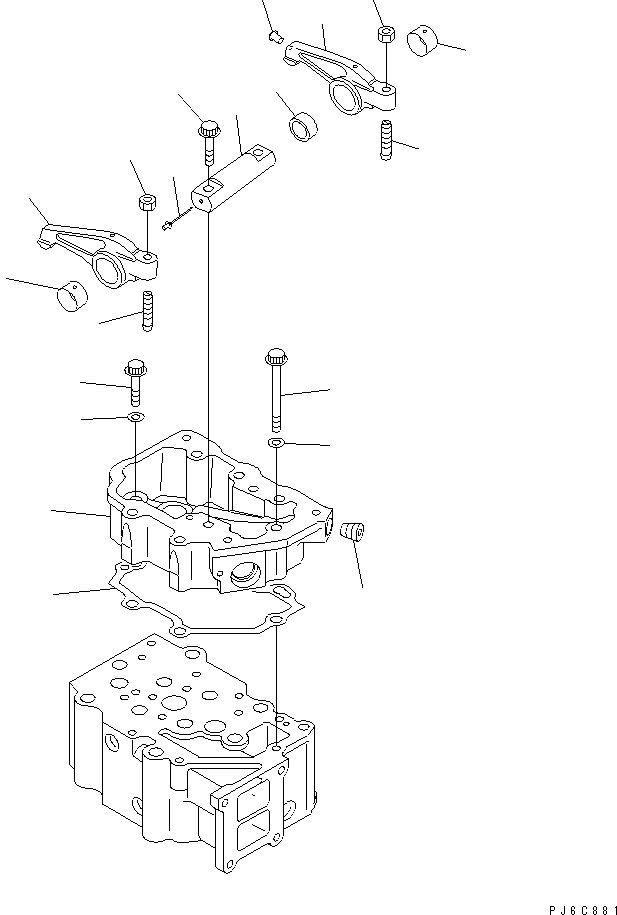 PJ6C881