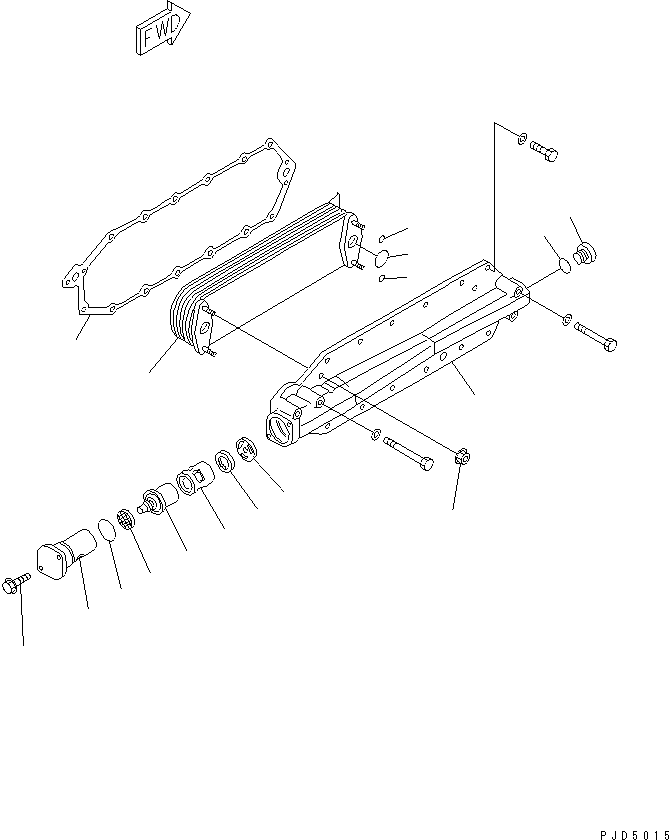 FWD

PJD5015