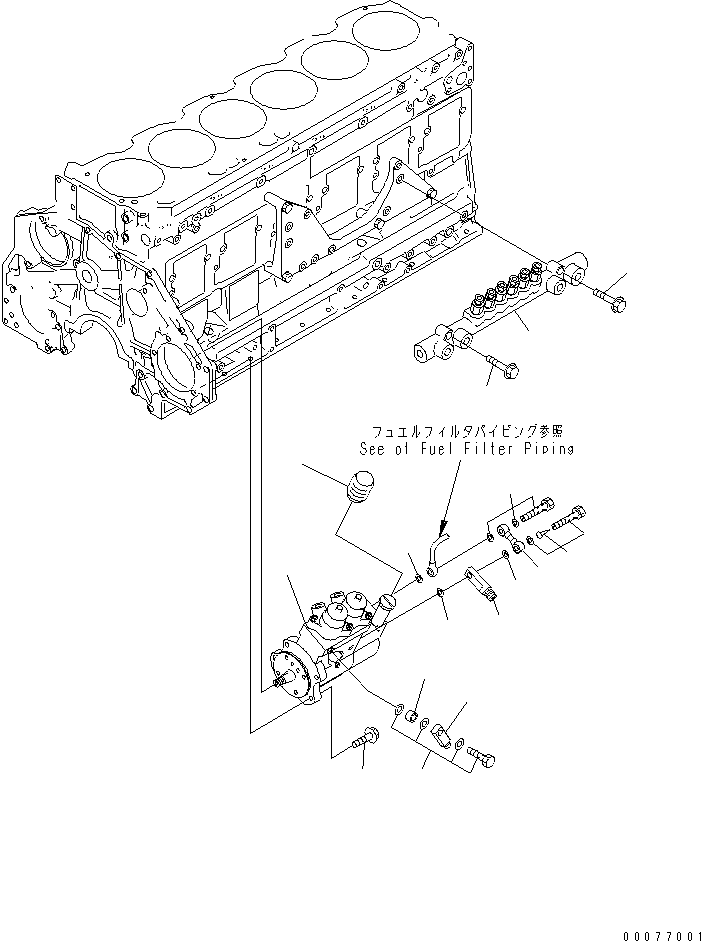 フュエルフィルタパイピング参照
See of Fuel Filter Piping

00077001