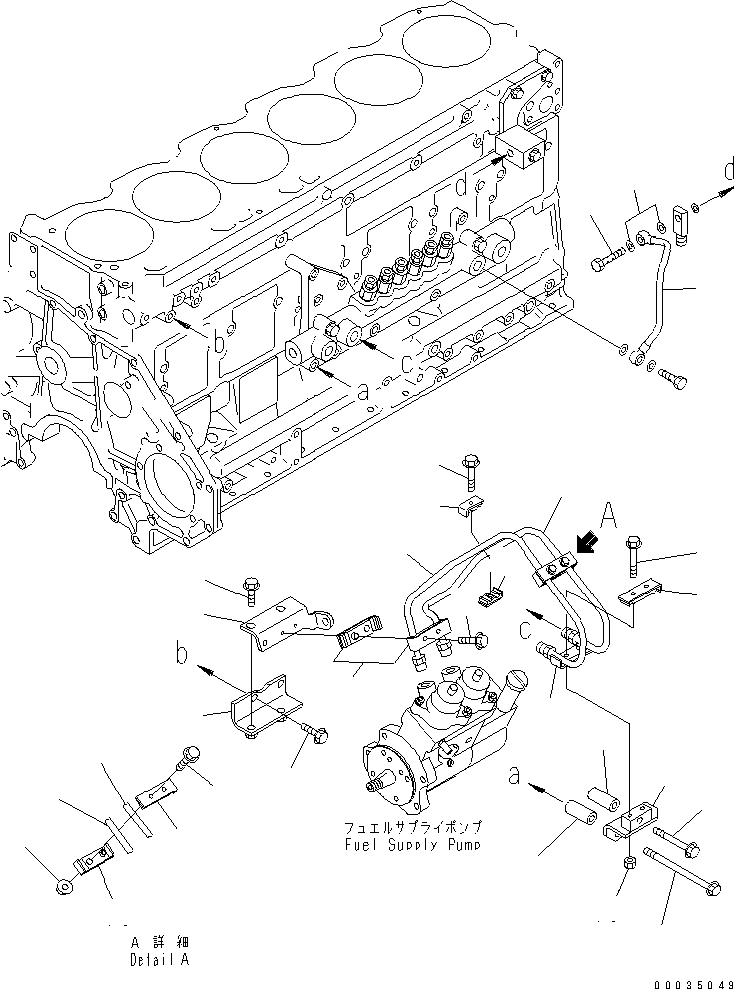 d
d
b
c
a
A
c
b
a
フュエルサプライポンプ
Fuel Supply Pump
A 詳細
Detail A
00035049