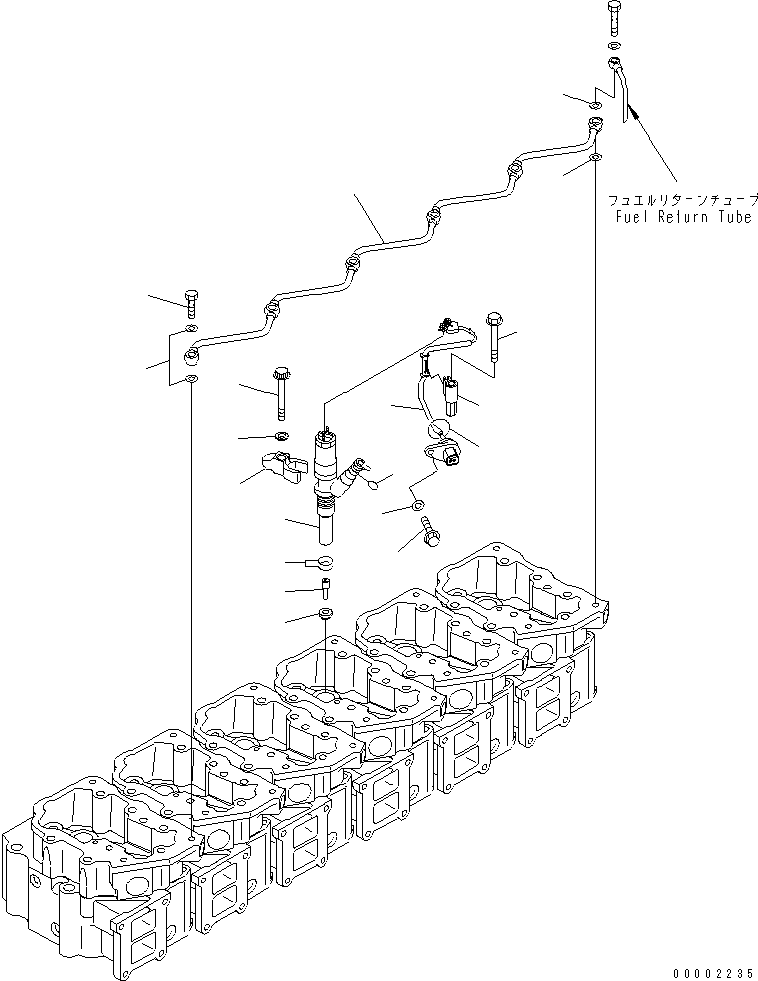 フュエルリターンチューブ
Fuel Return Tube

00002235