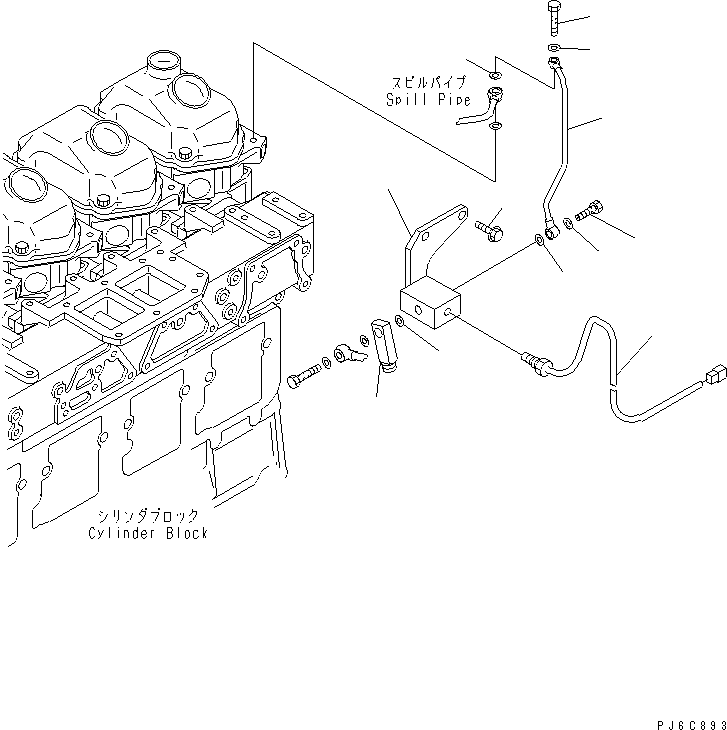 スピルパイプ
Spill Pipe

シリンダブロック
Cylinder Block

PJ6C893