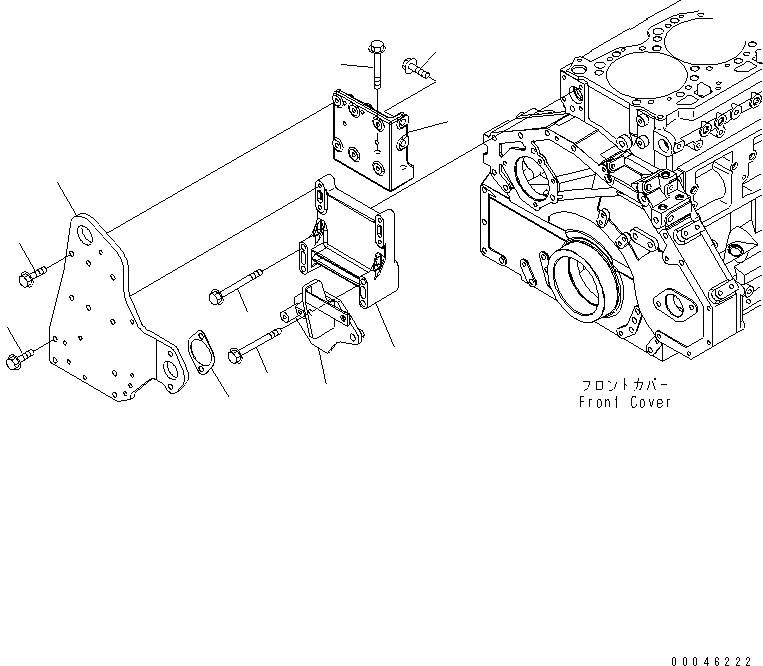 フロントカバー
Front Cover

00046222