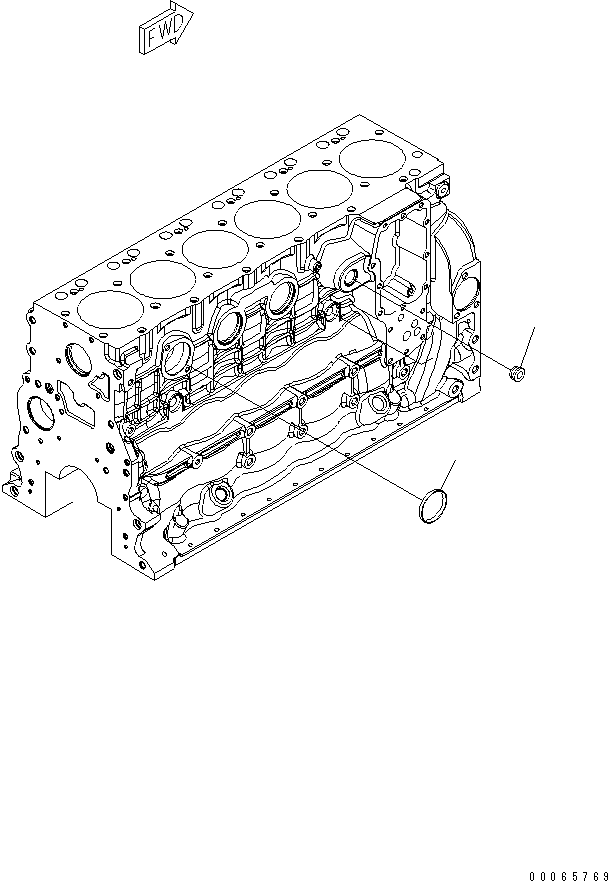 FWD

00065769