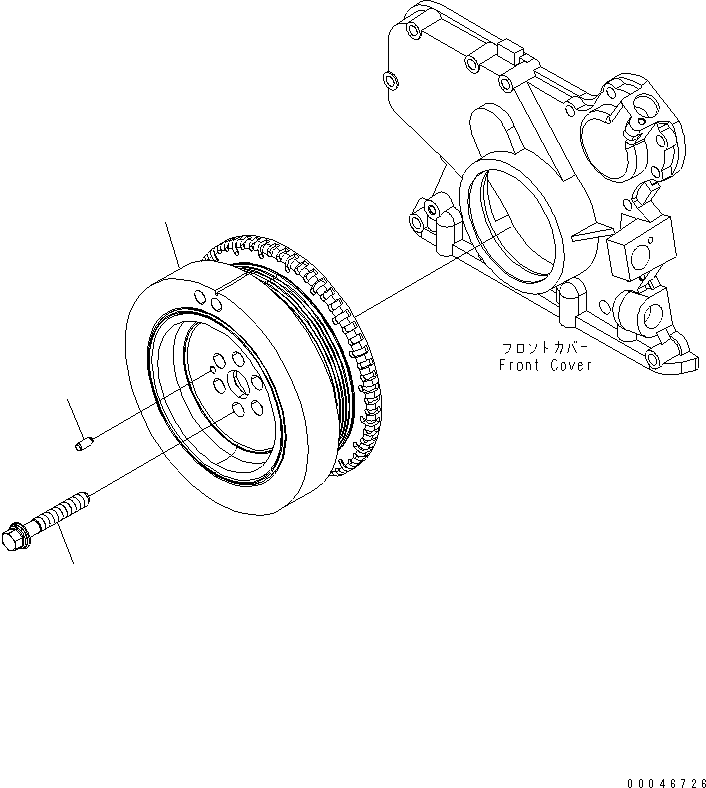 フロントカバー
Front Cover

00046726