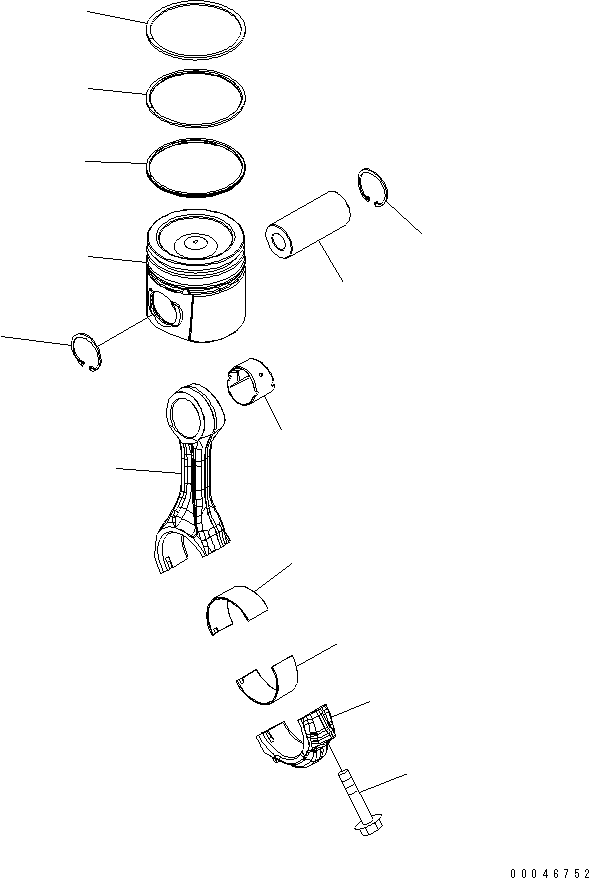 00046752