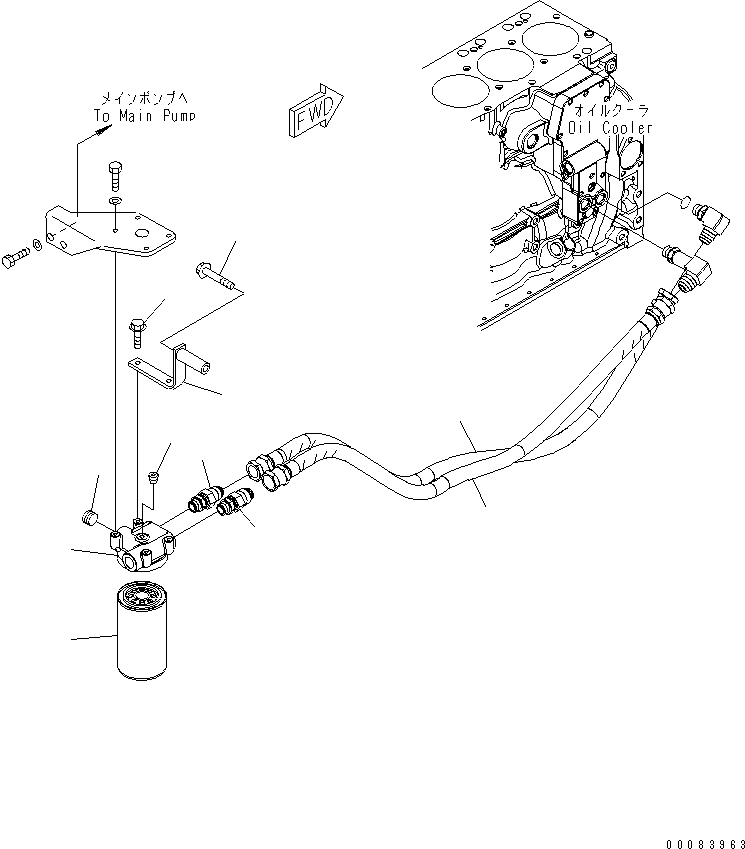 メインポンプへ
To Main Pump

FWD

オイルクーラ
Oil Cooler

00083963