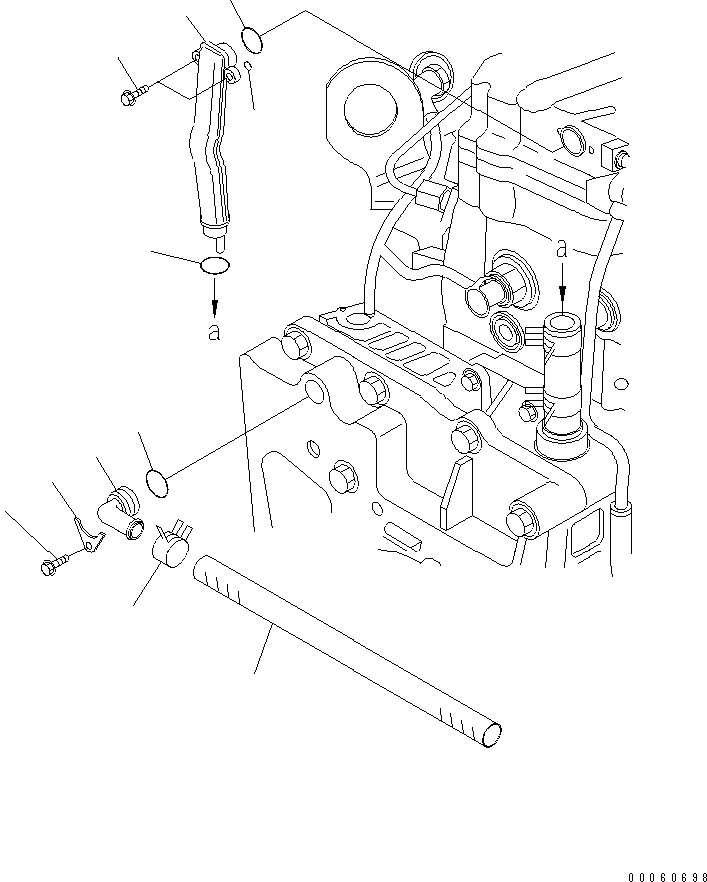 a

a

00060698