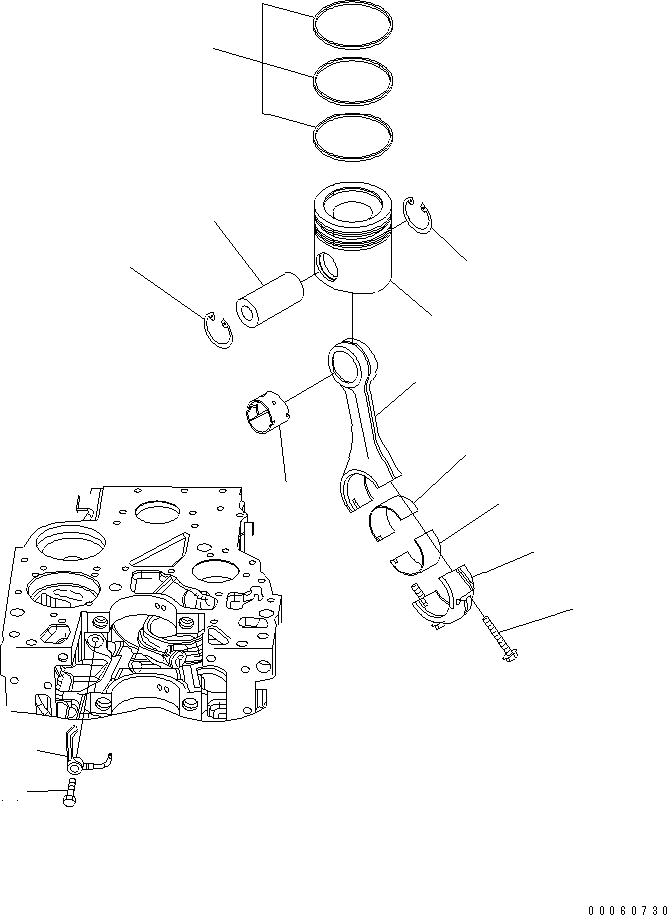 00060730