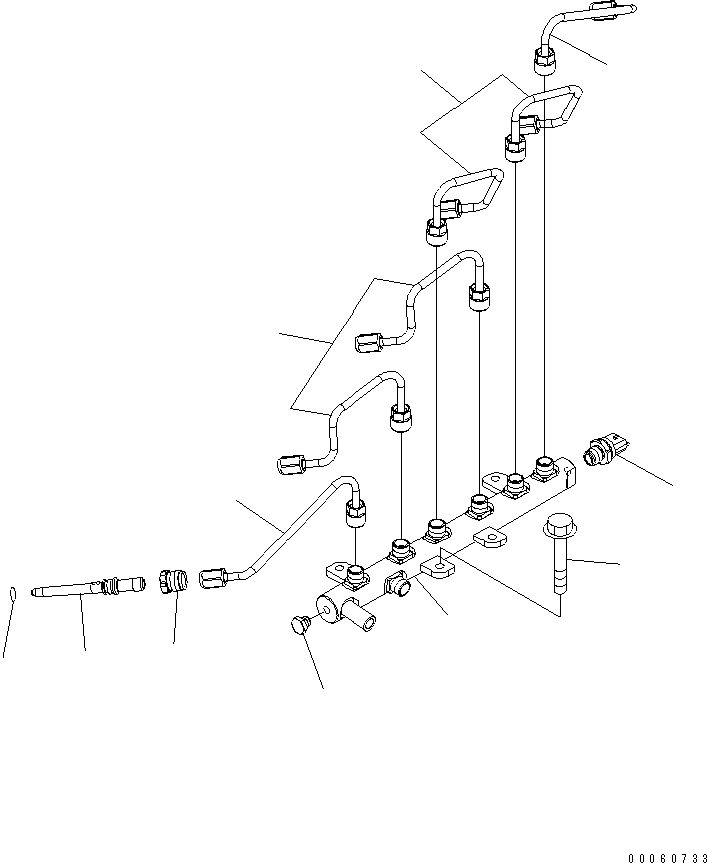 00060733