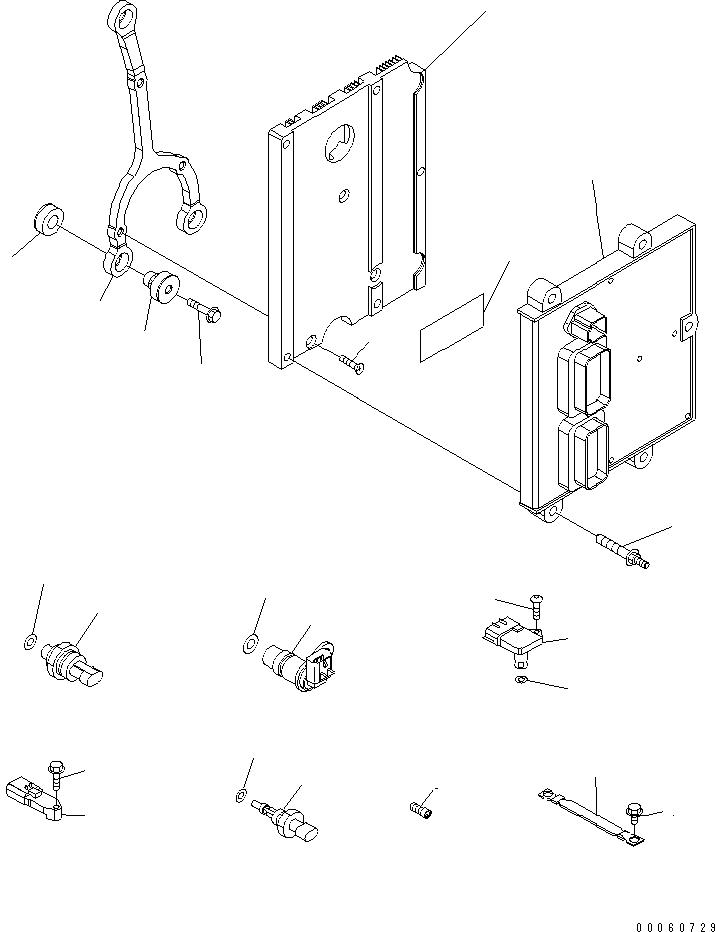 00060729