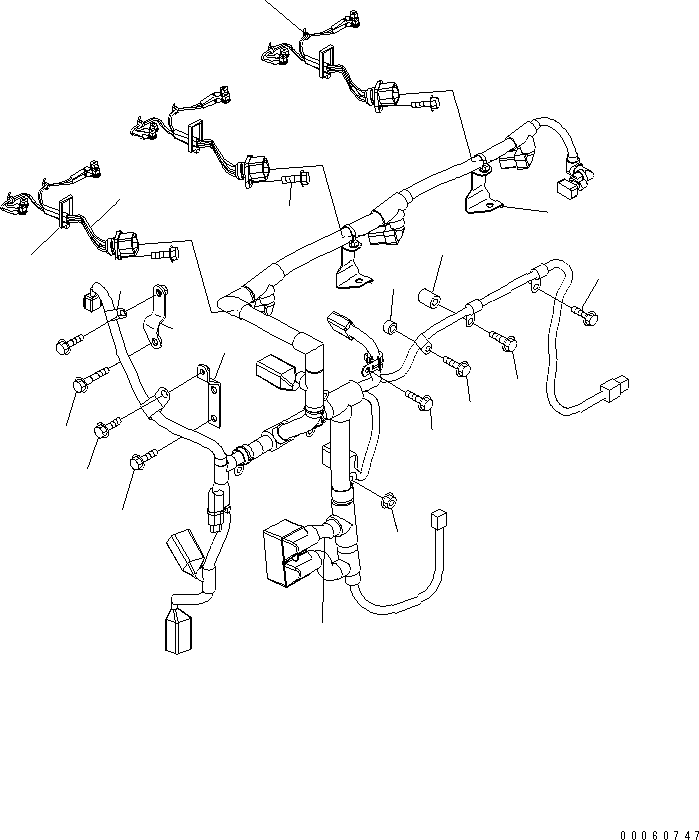 00060747