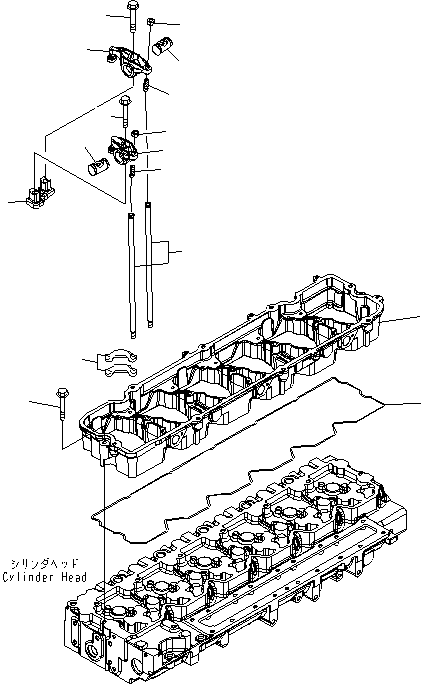 シリンダヘッド
Cylinder Head