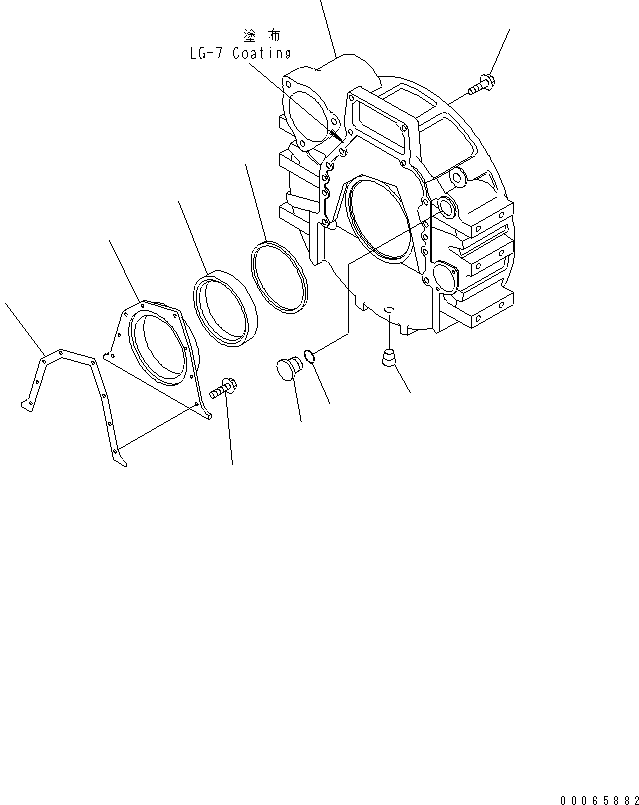 塗布
LG-7 Coating

00065882