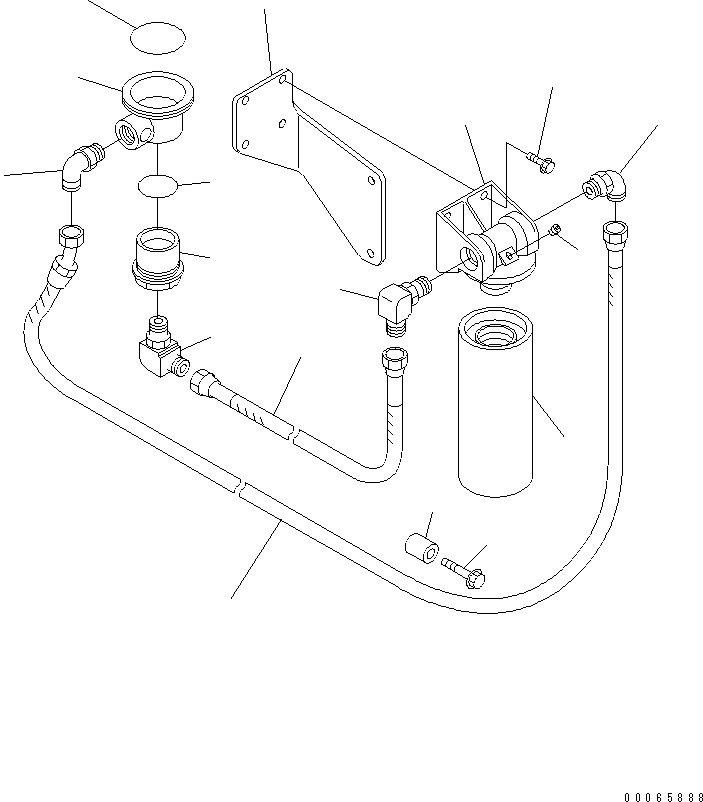 00065888