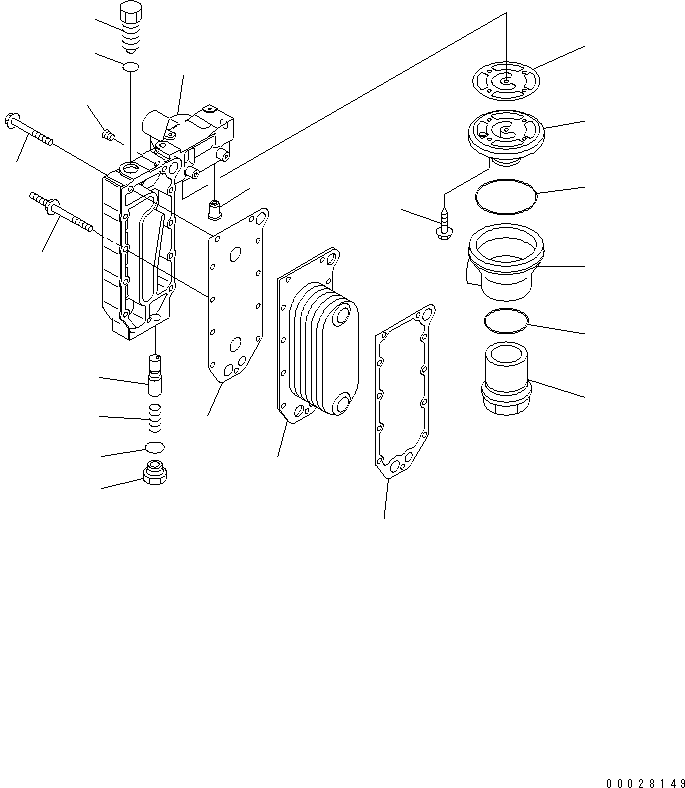 00028149