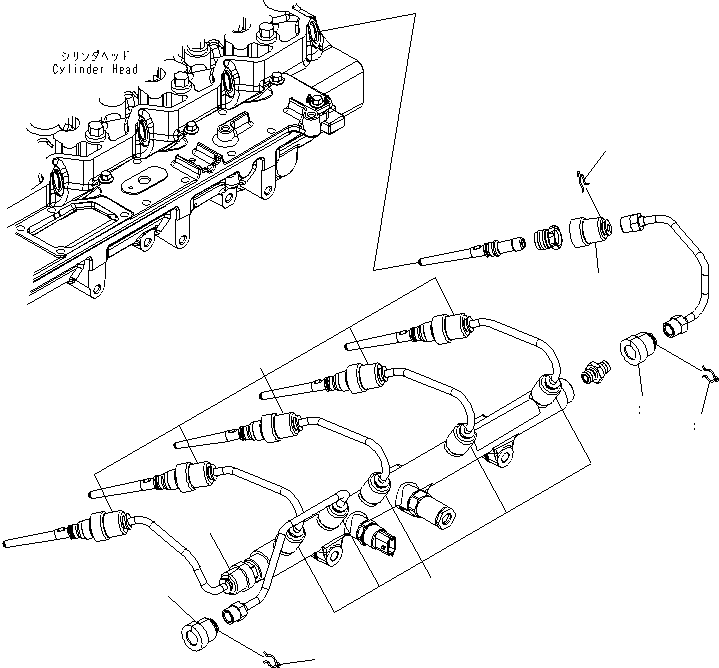 シリンダヘッド
Cylinder Head