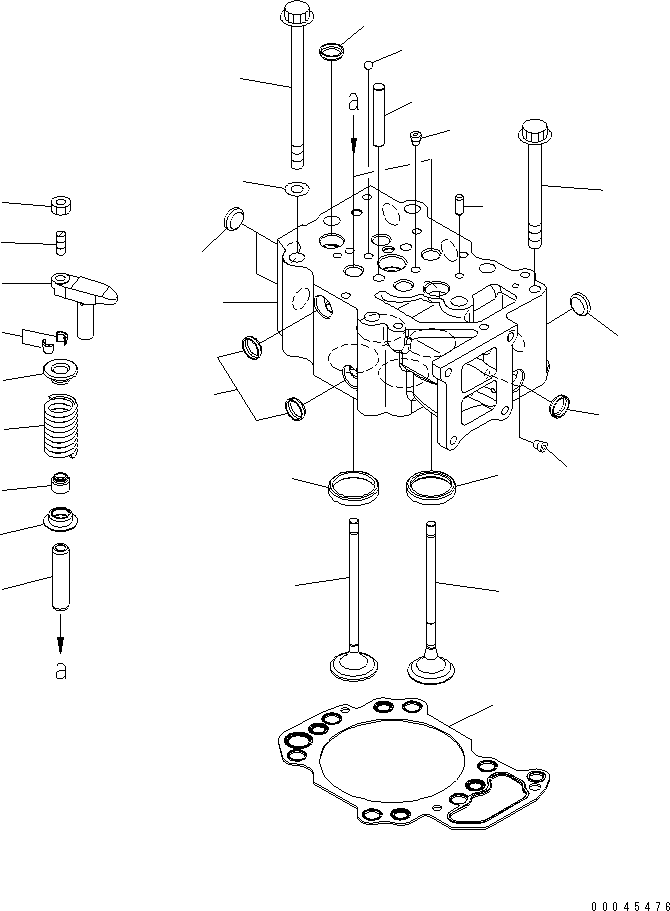 a

a

00045476