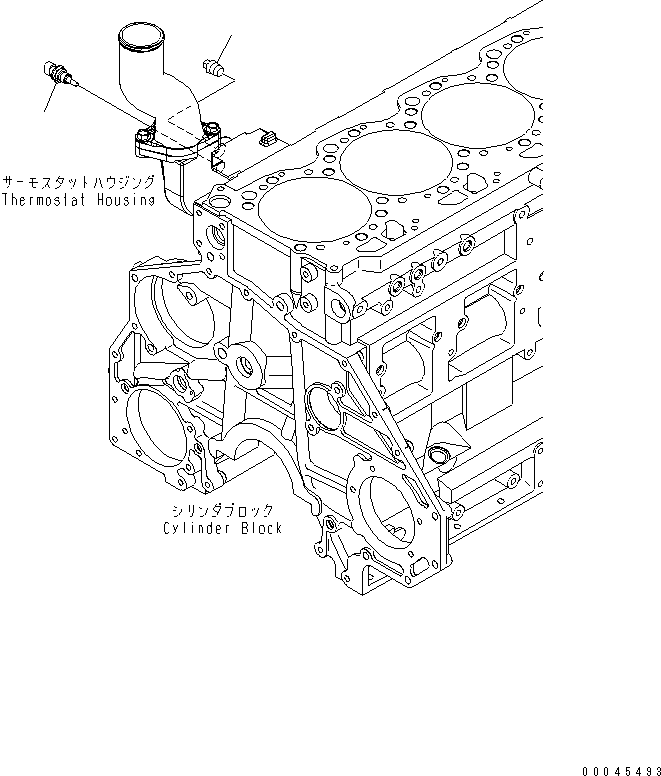 サーモスタットハウジング
Thermostat Housing

シリンダブロック
Cylinder Block

00045493