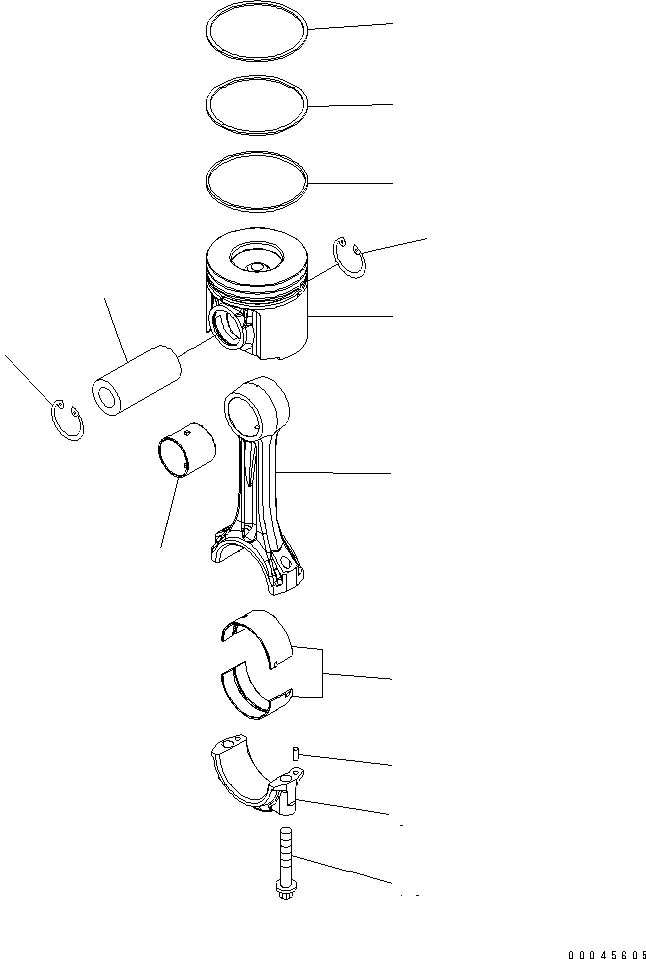 00045605