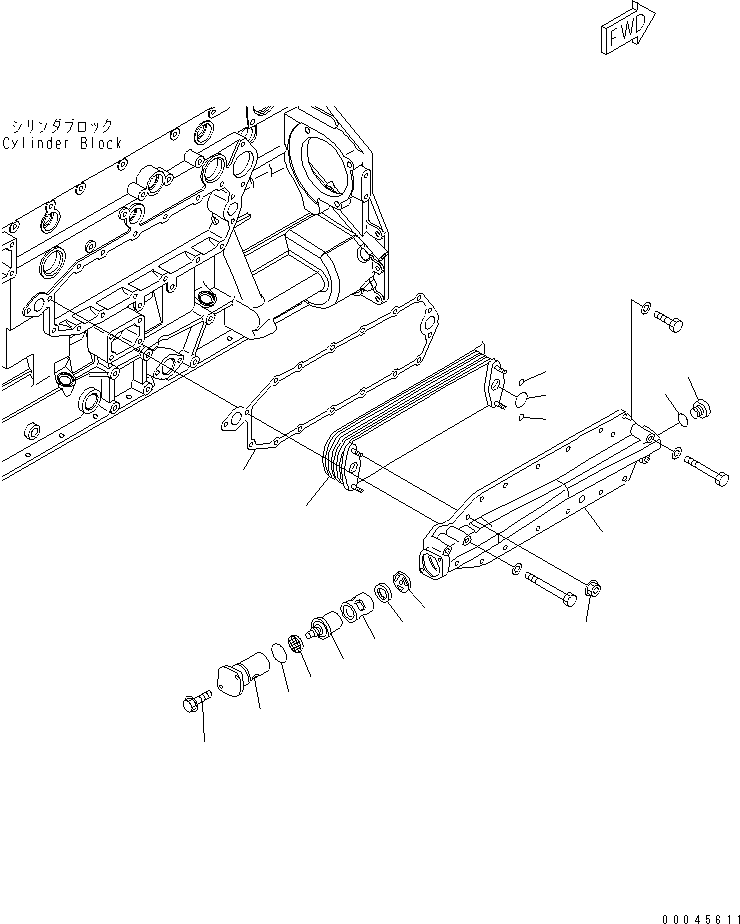 FWD

シリンダブロック
Cylinder Block

00045611