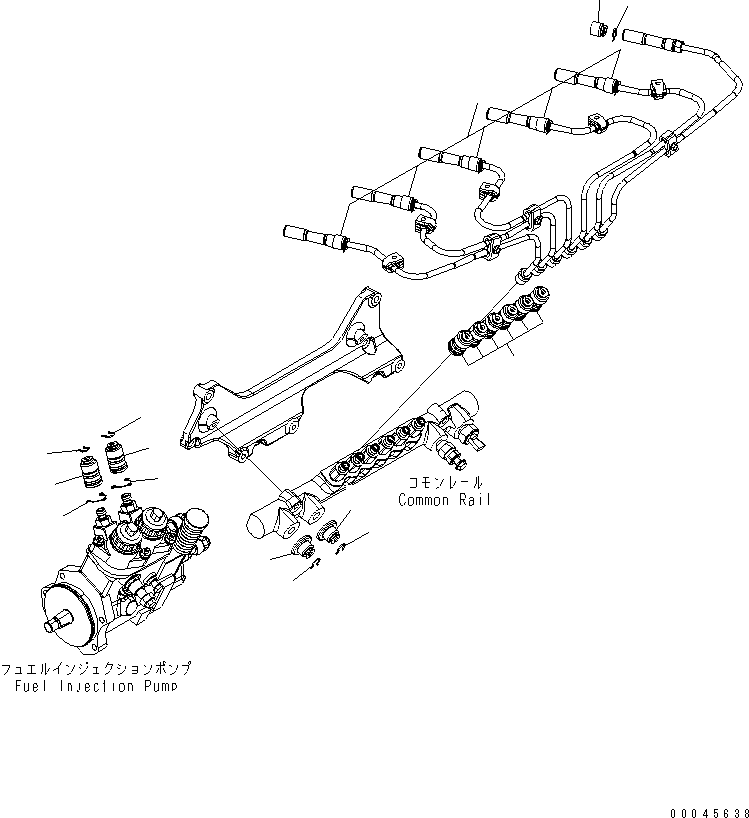 コモンレール
Common Rail

フュエルインジェクションポンプ
Fuel Injection Pump

00045638