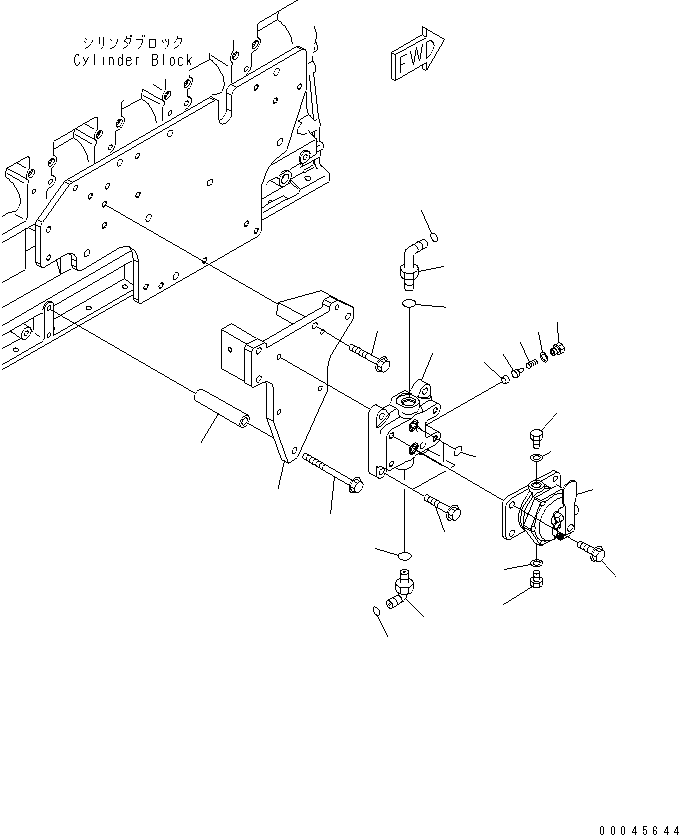 シリンダブロック
Cylinder Block

FWD

00045644