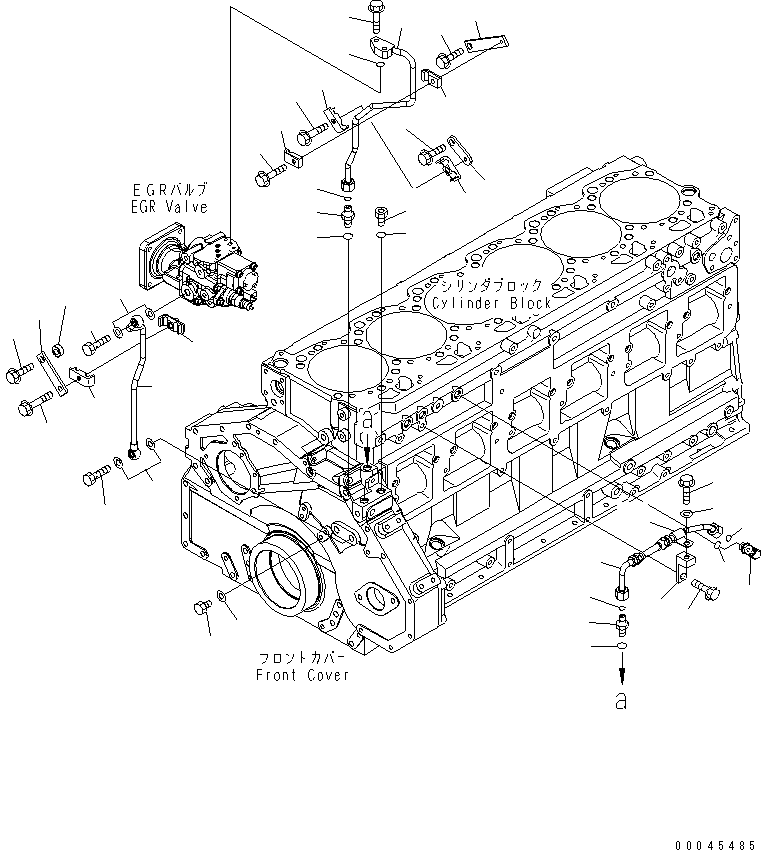 EGRバルブ
EGR Valve

シリンダブロック
Cylinder Block

a

フロントカバー
Front Cover

a

00045485