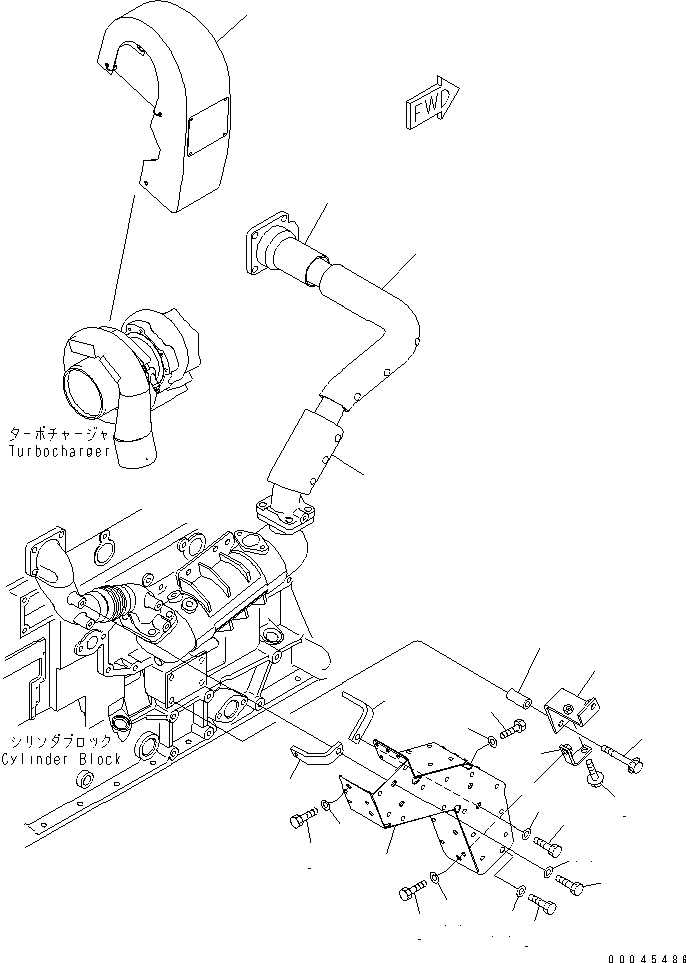 FWD

ターボチャージャ
Turbocharger

シリンダブロック
Cylinder Block

00045486